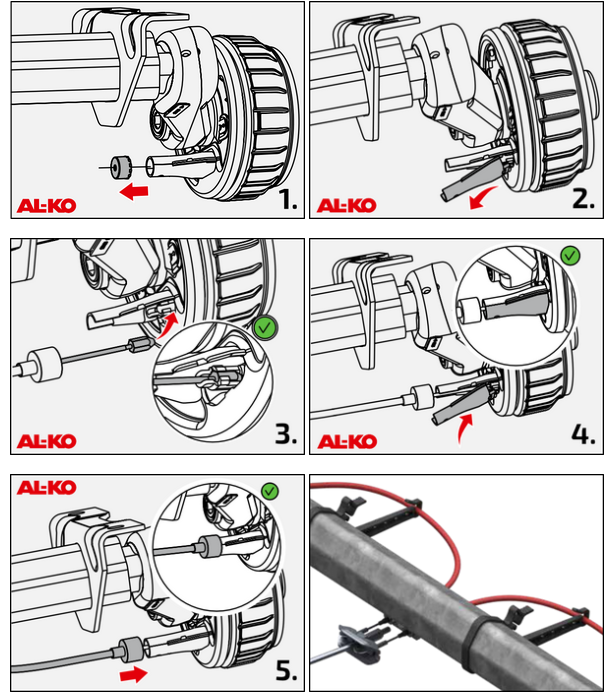 AL-KO
1.

AL-KO
2.

AL-KO
3.

AL-KO
4.

AL-KO
5.