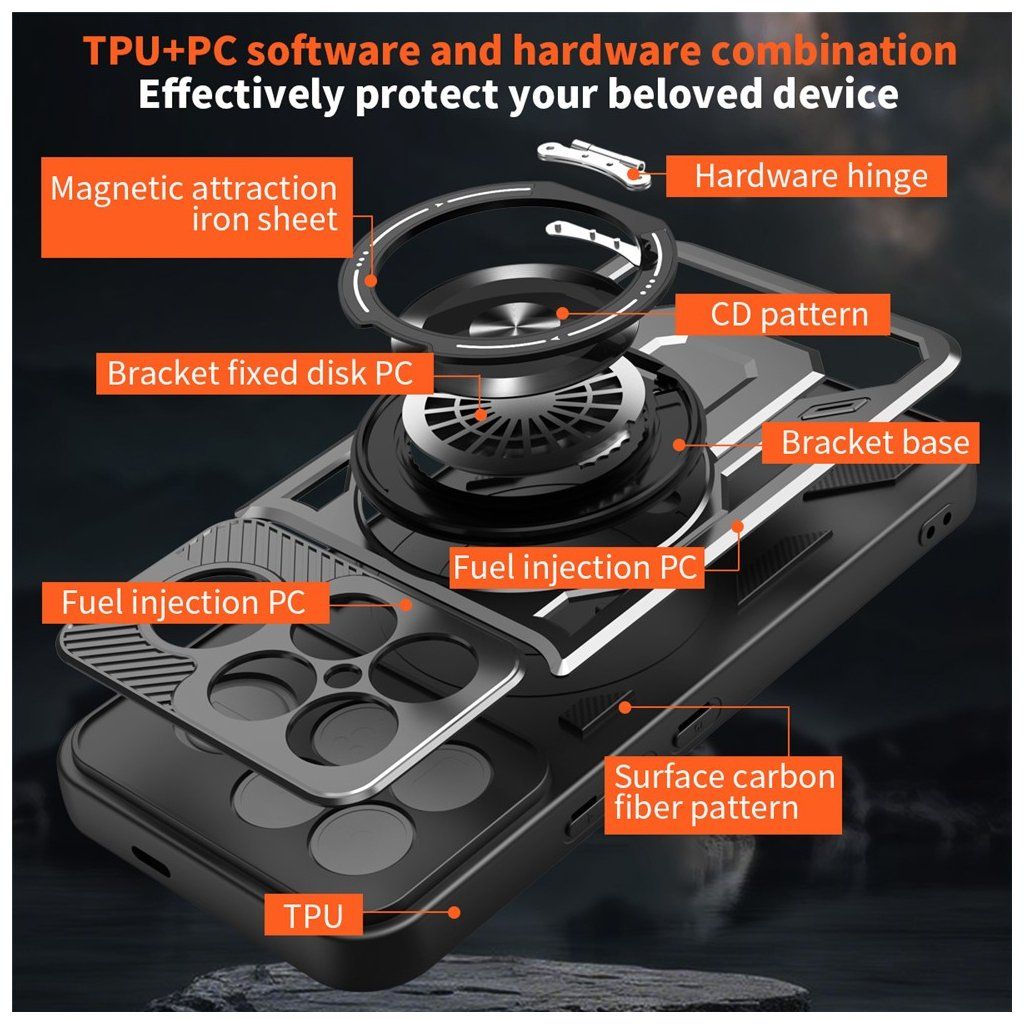 TPU+PC software and hardware combination
Effectively protect your beloved device

Magnetic attraction iron sheet

Hardware hinge

CD pattern

Bracket fixed disk PC

Bracket base

Fuel injection PC

Fuel injection PC

Surface carbon fiber pattern

TPU