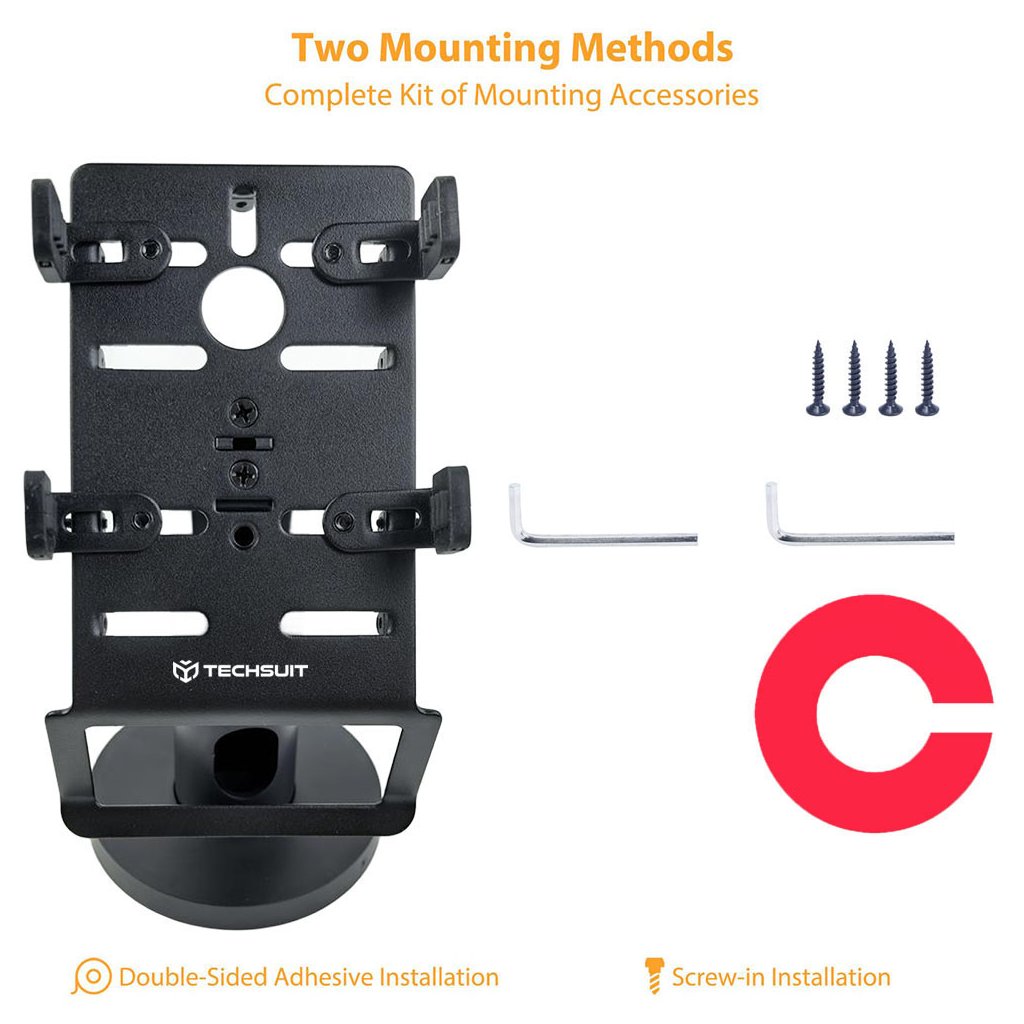 Two Mounting Methods
Complete Kit of Mounting Accessories

TECHSUIT

Double-Sided Adhesive Installation

Screw-in Installation