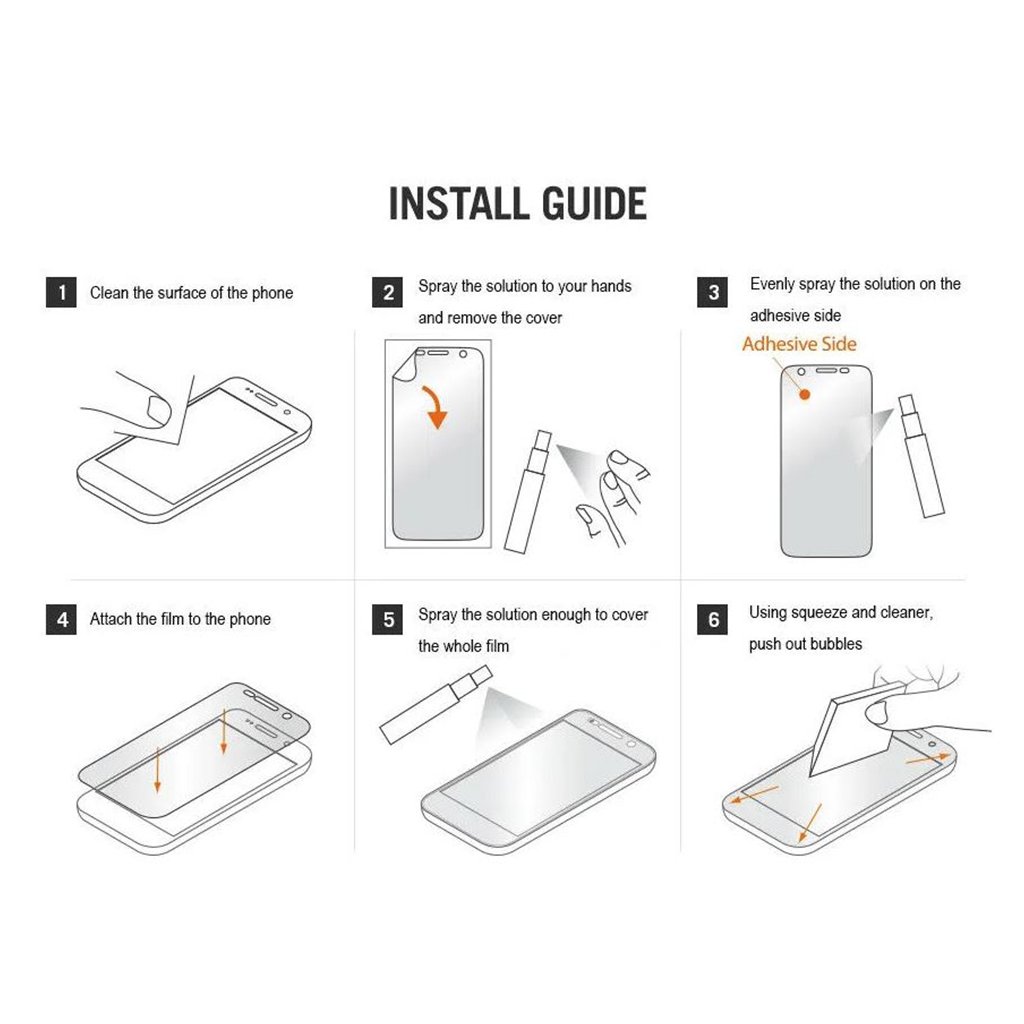 INSTALL GUIDE

1 Clean the surface of the phone

2 Spray the solution to your hands and remove the cover

3 Evenly spray the solution on the adhesive side

Adhesive Side

4 Attach the film to the phone

5 Spray the solution enough to cover the whole film

6 Using squeeze and cleaner, push out bubbles