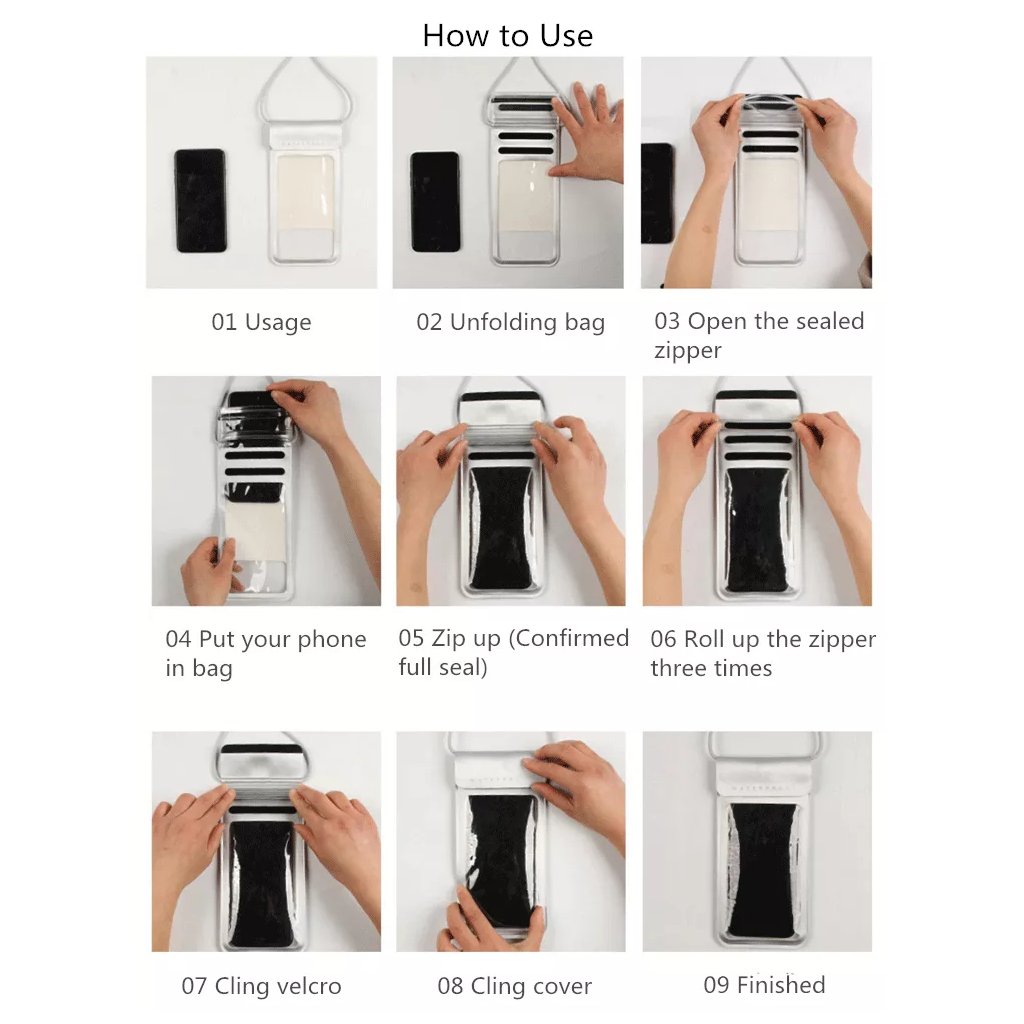 How to Use

01 Usage

02 Unfolding bag

03 Open the sealed zipper

04 Put your phone in bag

05 Zip up (Confirmed full seal)

06 Roll up the zipper three times

07 Cling velcro

08 Cling cover

09 Finished