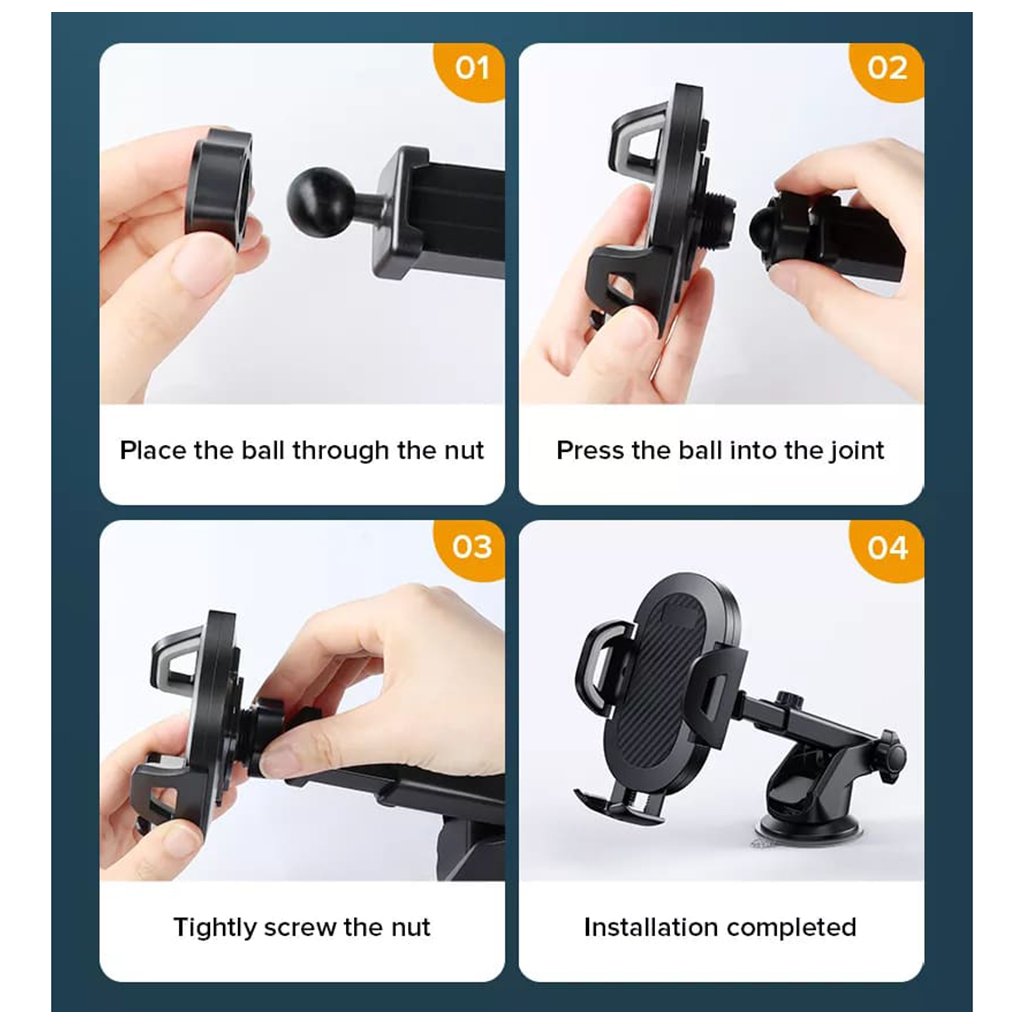 01

Place the ball through the nut

02

Press the ball into the joint

03

Tightly screw the nut

04

Installation completed