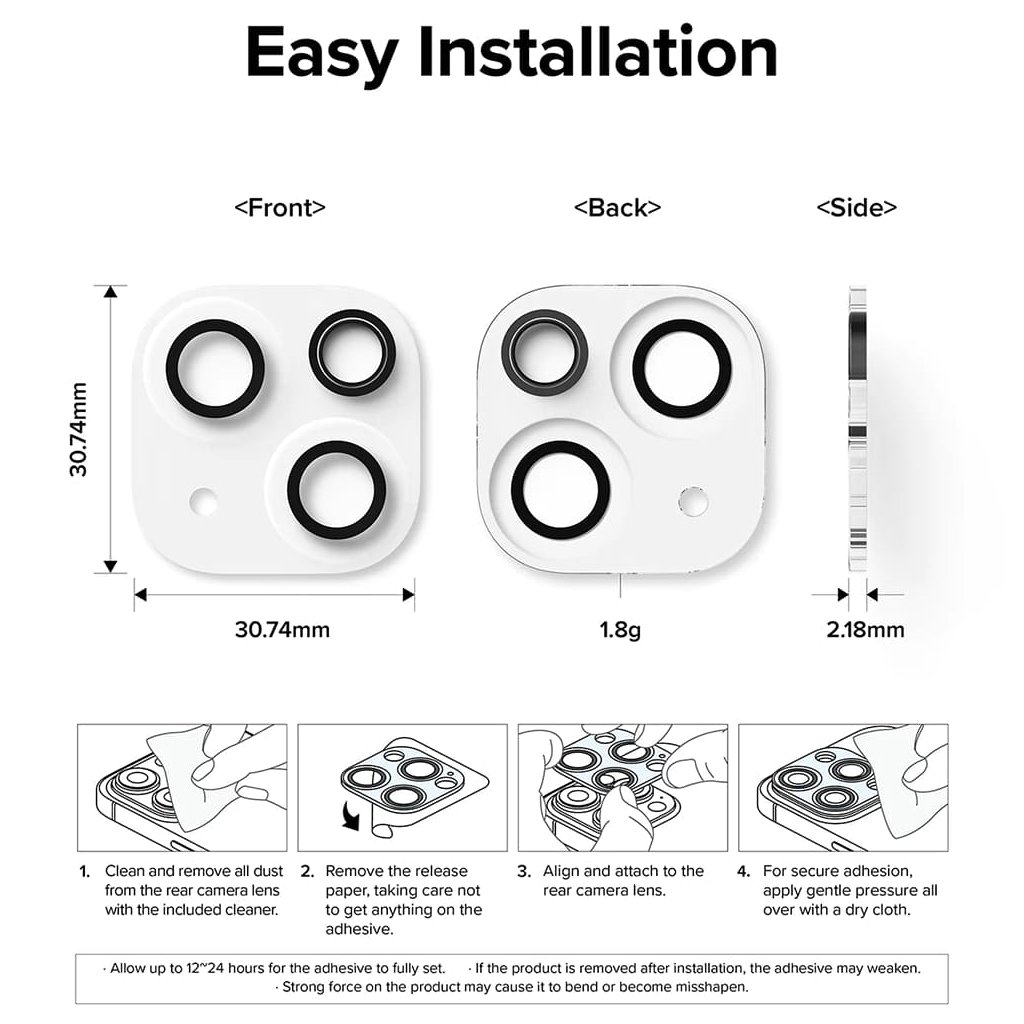 Easy Installation

<Front>

<Back>

<Side>

30.74mm

30.74mm

1.8g

2.18mm

1. Clean and remove all dust from the rear camera lens with the included cleaner.

2. Remove the release paper, taking care not to get anything on the adhesive.

3. Align and attach to the rear camera lens.

4. For secure adhesion, apply gentle pressure all over with a dry cloth.

· Allow up to 12~24 hours for the adhesive to fully set. · If the product is removed after installation, the adhesive may weaken. · Strong force on the product may cause it to bend or become misshapen.