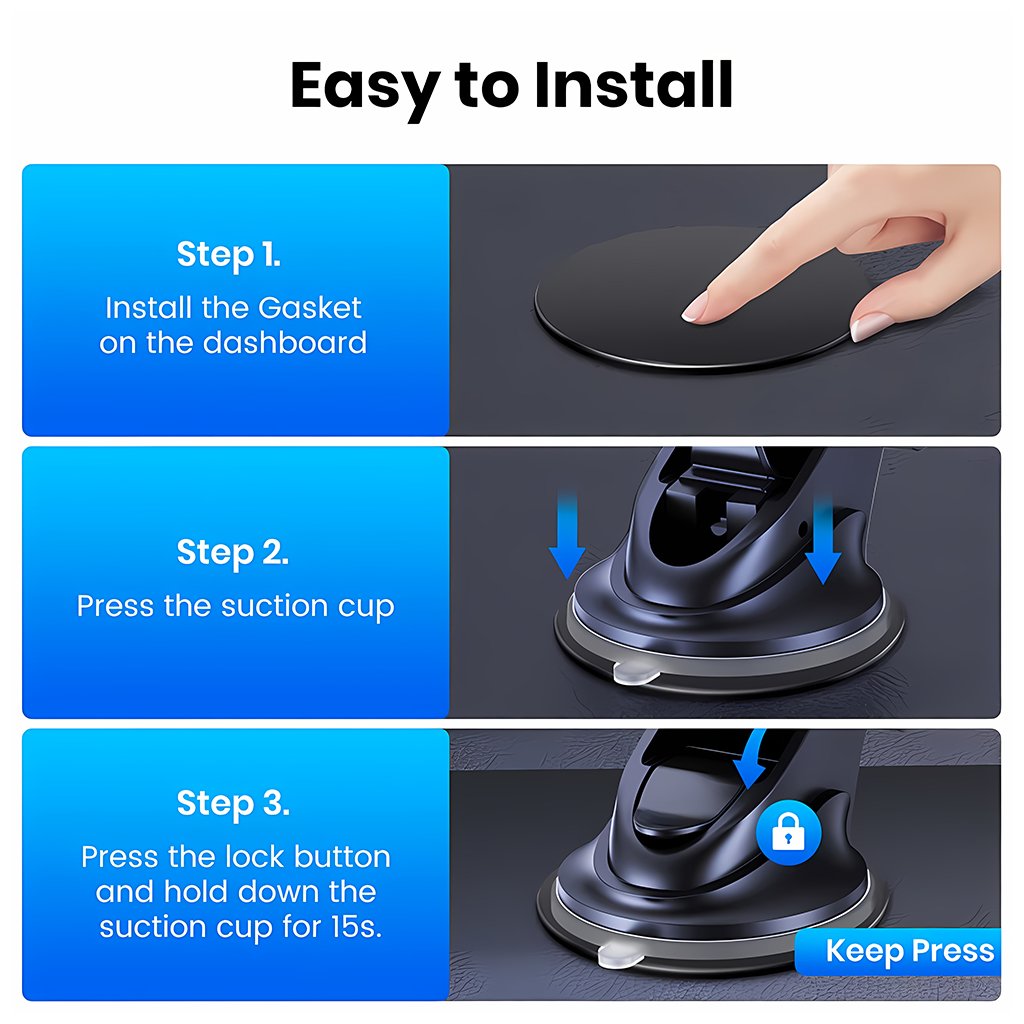 Easy to Install

Step 1.
Install the Gasket on the dashboard

Step 2.
Press the suction cup

Step 3.
Press the lock button and hold down the suction cup for 15s.

Keep Press