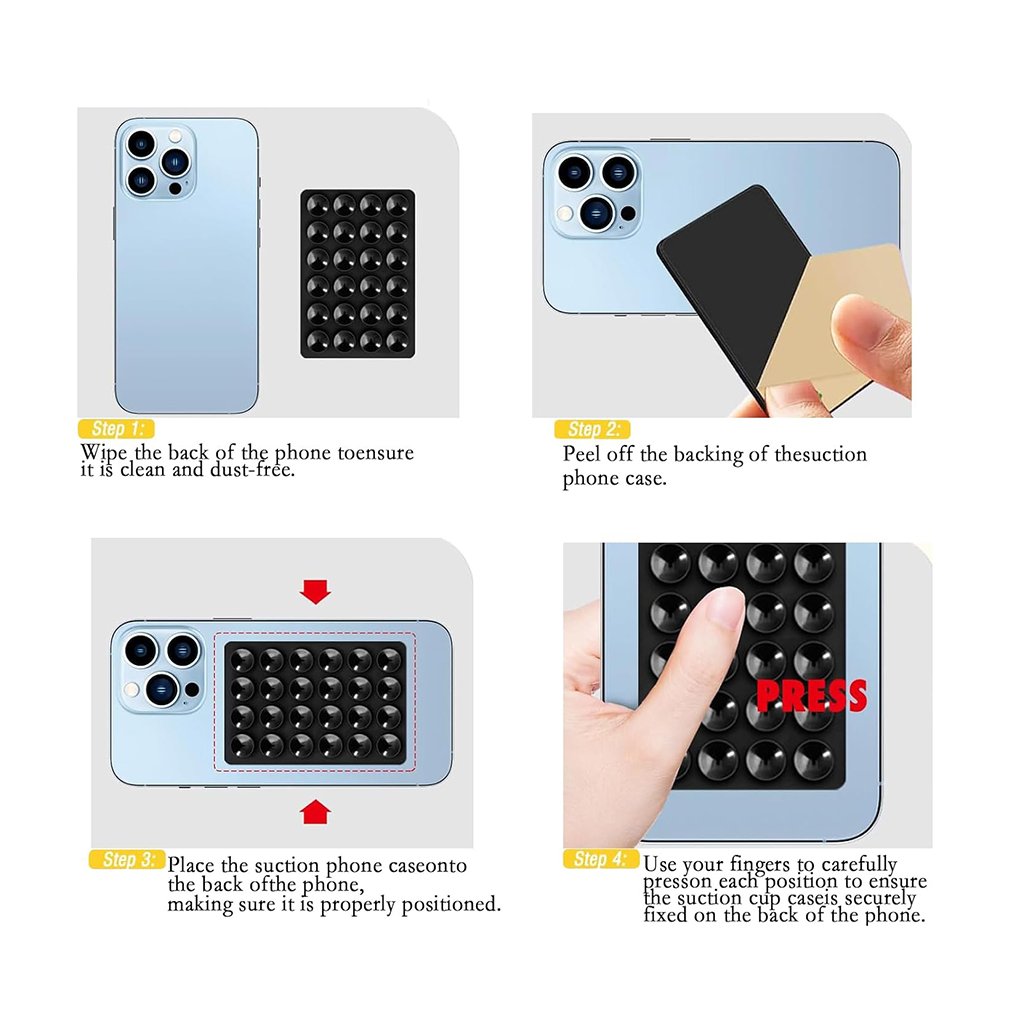 Step 1:
Wipe the back of the phone toensure it is clean and dust-free.

Step 2:
Peel off the backing of thesuction phone case.

Step 3:
Place the suction phone caseonto the back ofthe phone, making sure it is properly positioned.

PRESS

Step 4:
Use your fingers to carefully presson each position to ensure the suction cup caseis securely fixed on the back of the phone.