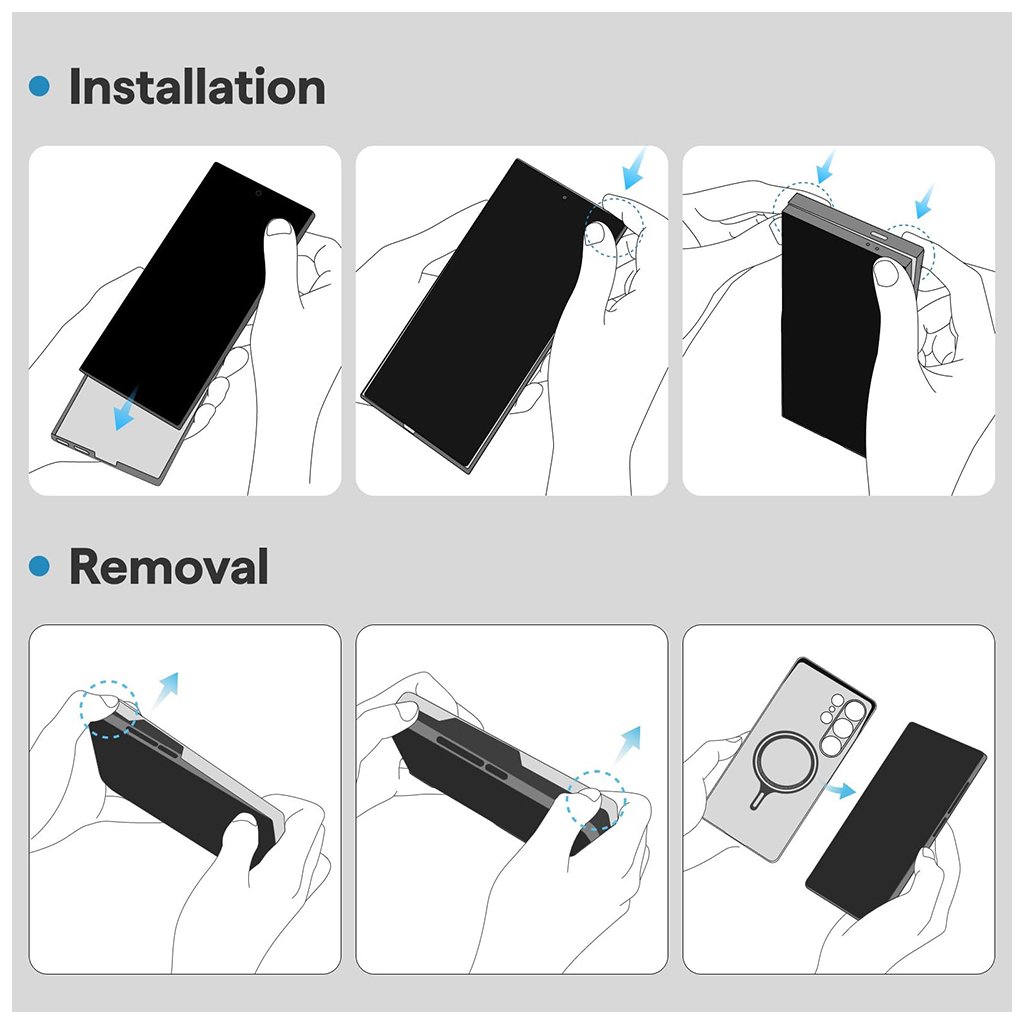 Installation

Removal