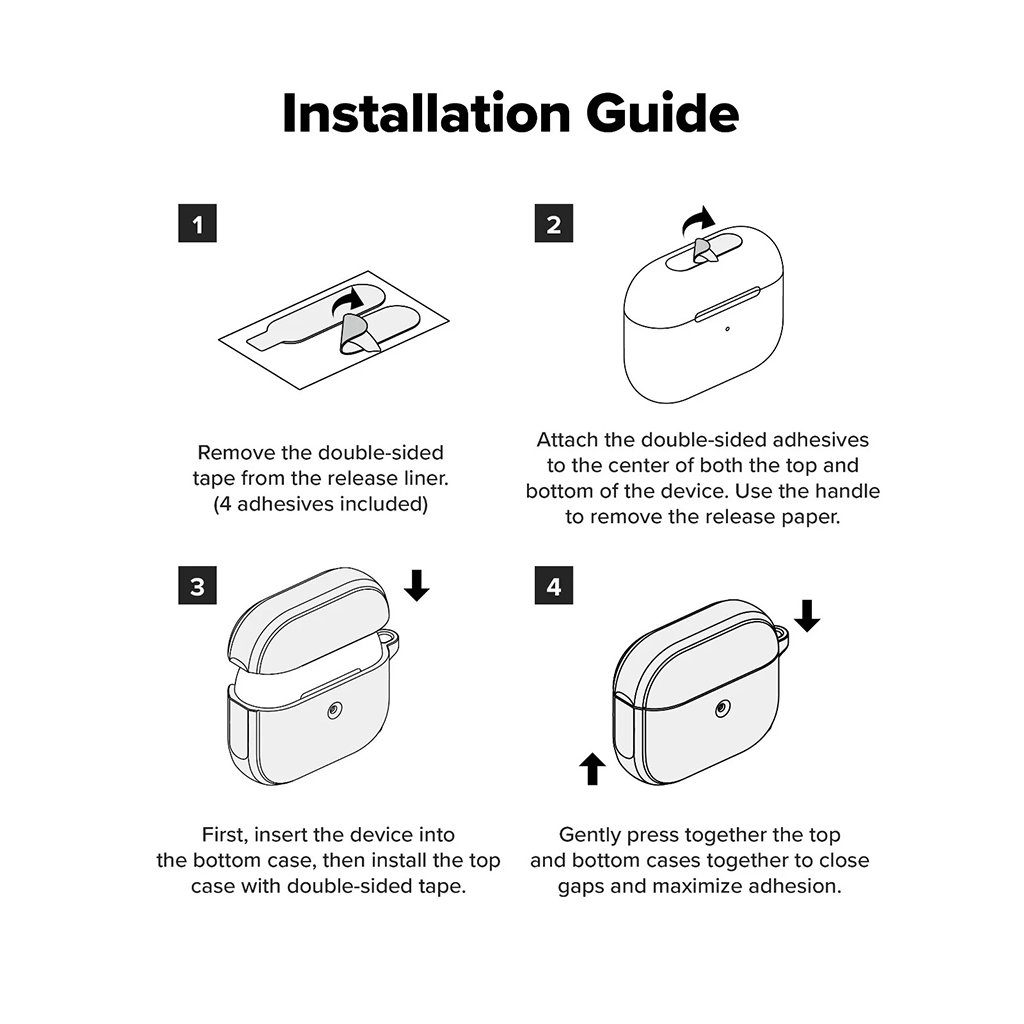 Installation Guide

1

Remove the double-sided tape from the release liner. (4 adhesives included)

2

Attach the double-sided adhesives to the center of both the top and bottom of the device. Use the handle to remove the release paper.

3

First, insert the device into the bottom case, then install the top case with double-sided tape.

4

Gently press together the top and bottom cases together to close gaps and maximize adhesion.