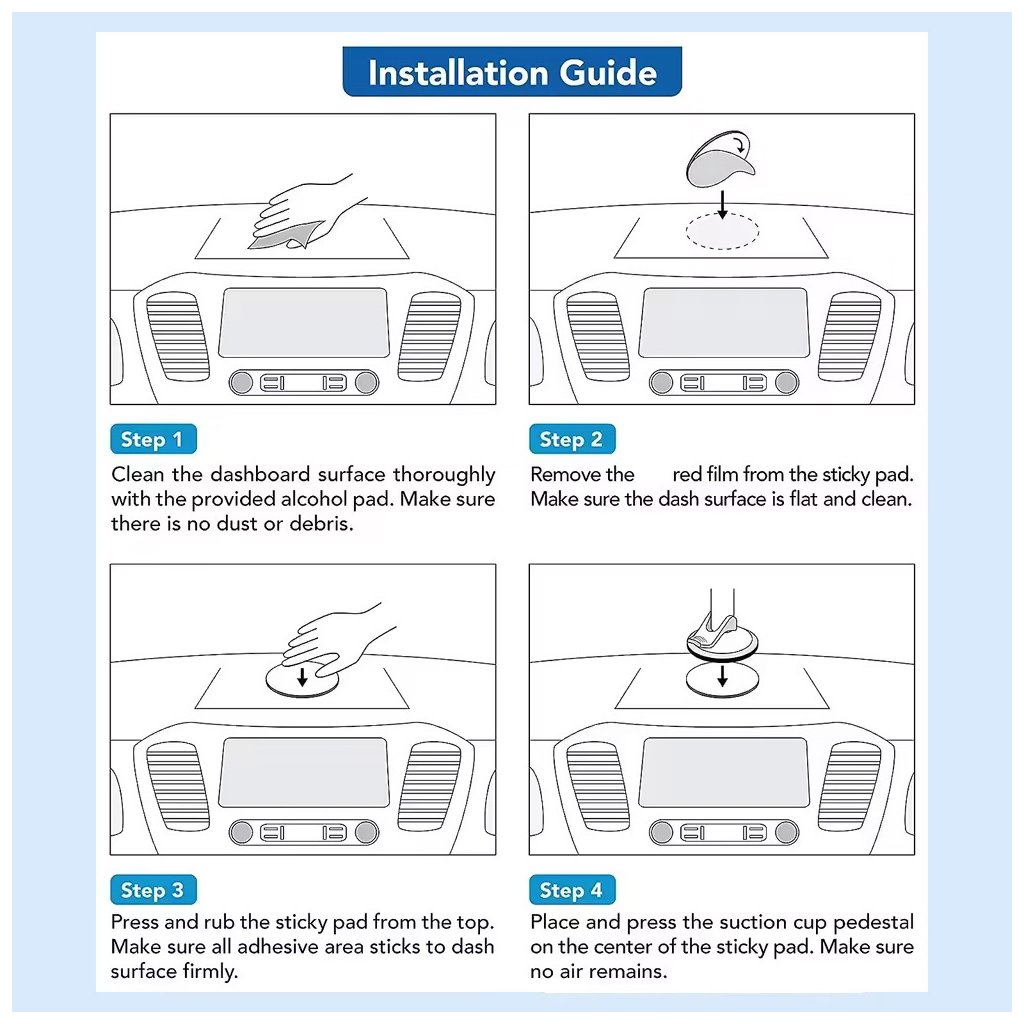 Installation Guide

Step 1
Clean the dashboard surface thoroughly with the provided alcohol pad. Make sure there is no dust or debris.

Step 2
Remove the red film from the sticky pad. Make sure the dash surface is flat and clean.

Step 3
Press and rub the sticky pad from the top. Make sure all adhesive area sticks to dash surface firmly.

Step 4
Place and press the suction cup pedestal on the center of the sticky pad. Make sure no air remains.