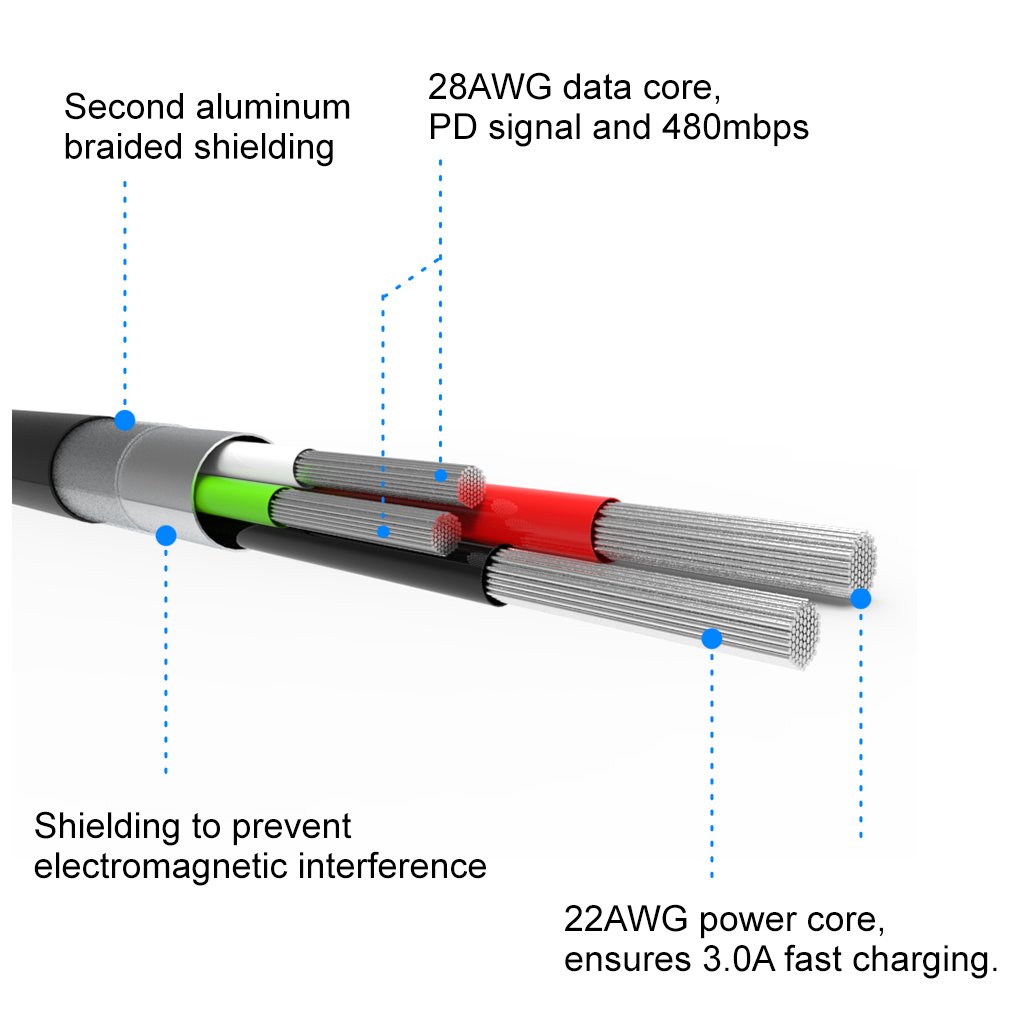 Second aluminum braided shielding

28AWG data core, PD signal and 480mbps

Shielding to prevent electromagnetic interference

22AWG power core, ensures 3.0A fast charging.