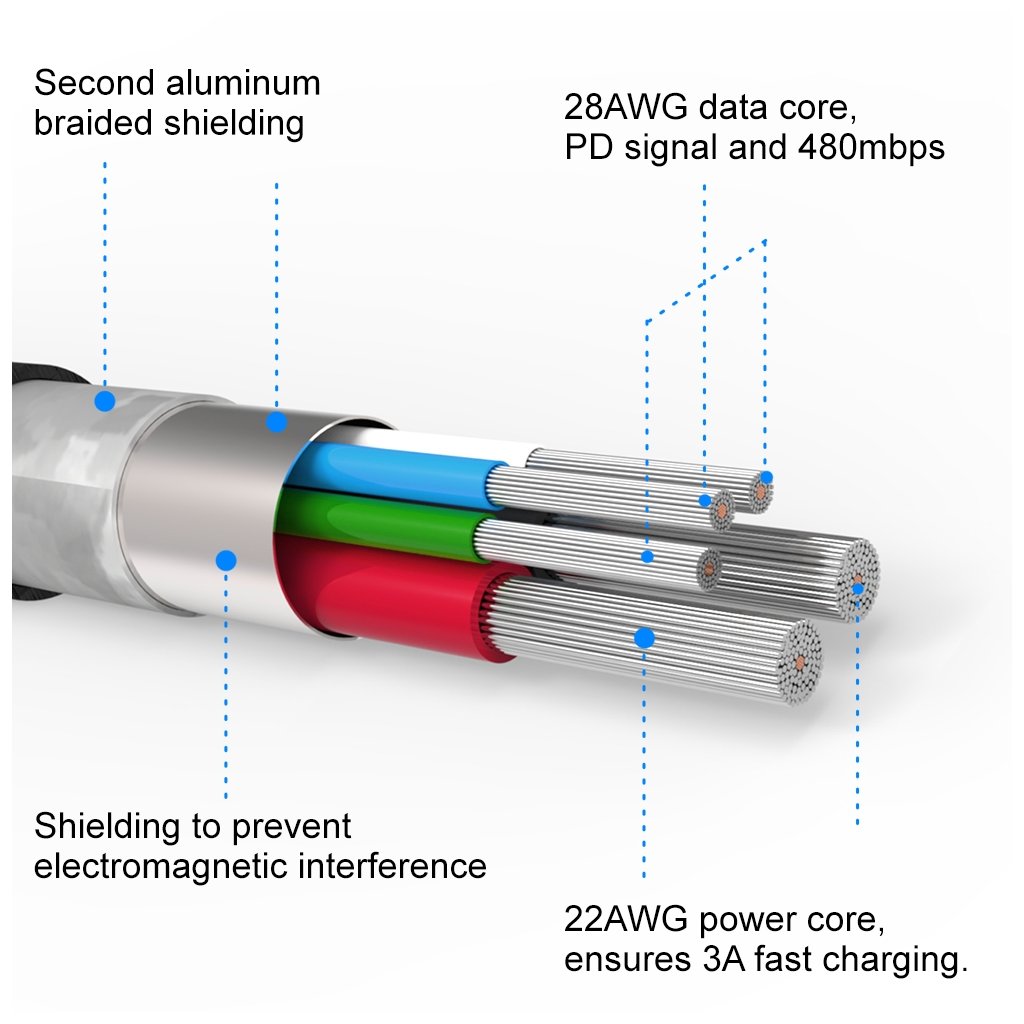 Second aluminum braided shielding

28AWG data core, PD signal and 480mbps

Shielding to prevent electromagnetic interference

22AWG power core, ensures 3A fast charging.