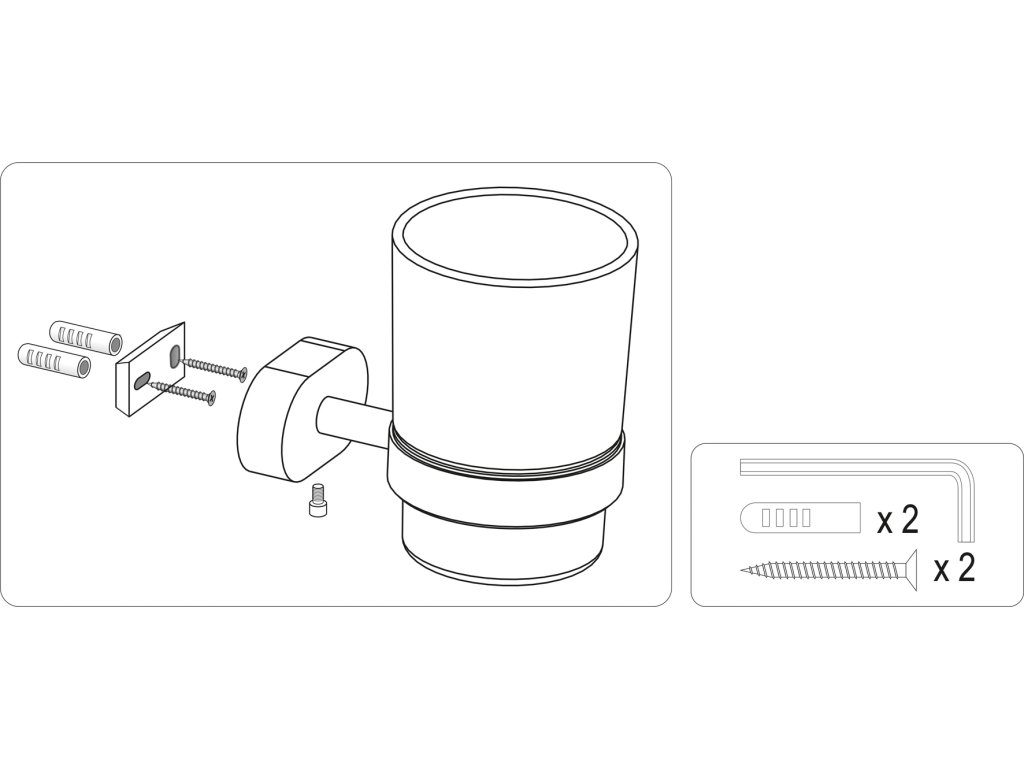 x 2
x 2