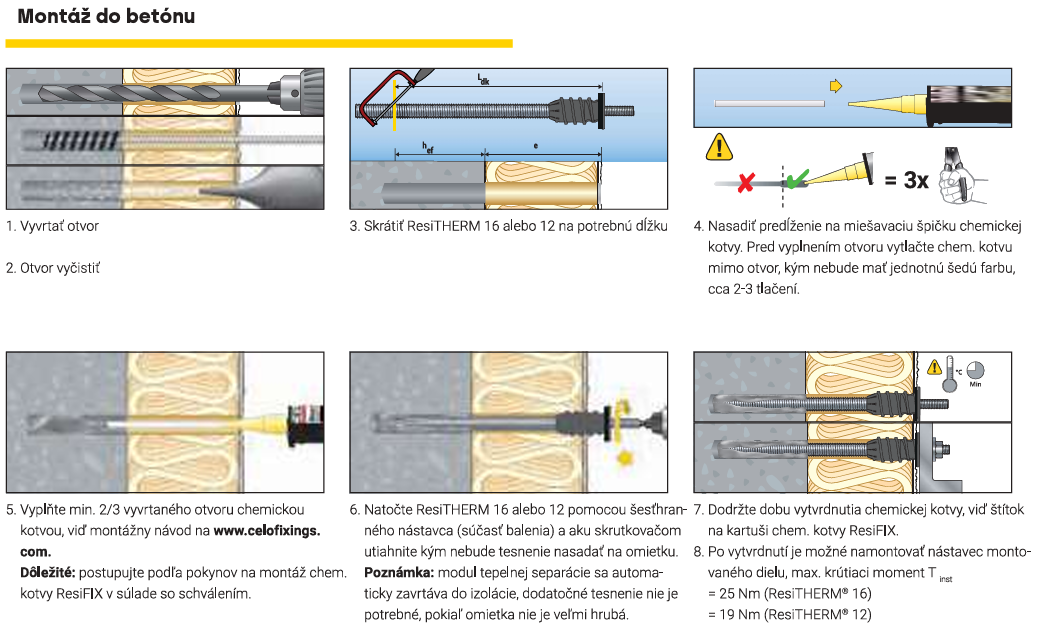 Montáž do betónu

$L_{dk}$

$h_{ef}$

e

= 3x

1. Vyvrtať otvor

2. Otvor vyčistiť

3. Skrátiť ResiTHERM 16 alebo 12 na potrebnú dĺžku

4. Nasadiť predĺženie na miešavaciu špičku chemickej kotvy. Pred vyplnením otvoru vytlačte chem. kotvu mimo otvor, kým nebude mať jednotnú šedú farbu, cca 2-3 tlačení.

°C

Min

5. Vyplňte min. 2/3 vyvrtaného otvoru chemickou kotvou, viď montážny návod na www.celofixings.com.
Dôležité: postupujte podľa pokynov na montáž chem. kotvy ResiFIX v súlade so schválením.

6. Natočte ResiTHERM 16 alebo 12 pomocou šesťhranného nástavca (súčasť balenia) a aku skrutkovačom utiahnite kým nebude tesnenie nasadať na omietku.
Poznámka: modul tepelnej separácie sa automaticky zavrtáva do izolácie, dodatočné tesnenie nie je potrebné, pokiaľ omietka nie je veľmi hrubá.

7. Dodržte dobu vytvrdnutia chemickej kotvy, viď štítok na kartuši chem. kotvy ResiFIX.

8. Po vytvrdnutí je možné namontovať nástavec montovaného dielu, max. krútiaci moment $T_{inst}$
= 25 Nm (ResiTHERM® 16)
= 19 Nm (ResiTHERM® 12)