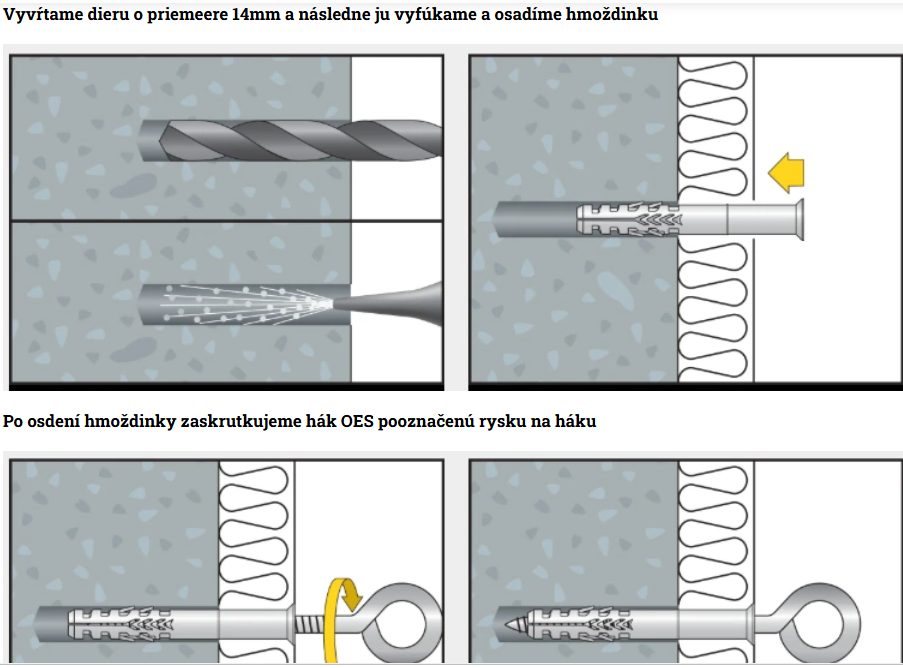 Vyvŕtame dieru o priemeere 14mm a následne ju vyfúkame a osadíme hmoždinku

Po osdení hmoždinky zaskrutkujeme hák OES pooznačenú rysku na háku