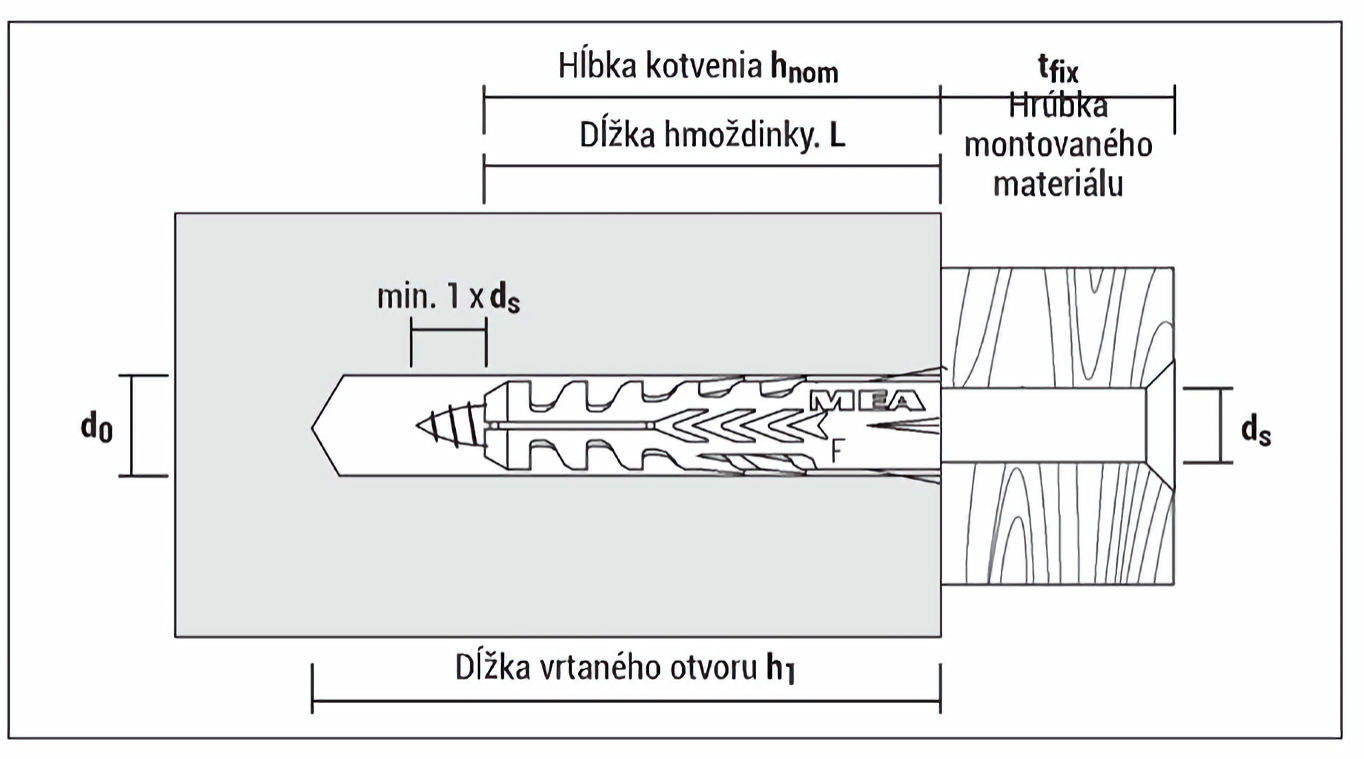 Hĺbka kotvenia $h_{nom}$

$t_{fix}$
Hrúbka montovaného materiálu

Dĺžka hmoždinky. L

min. 1 x $d_s$

$d_0$

MEA

F

$d_s$

Dĺžka vrtaného otvoru $h_1$