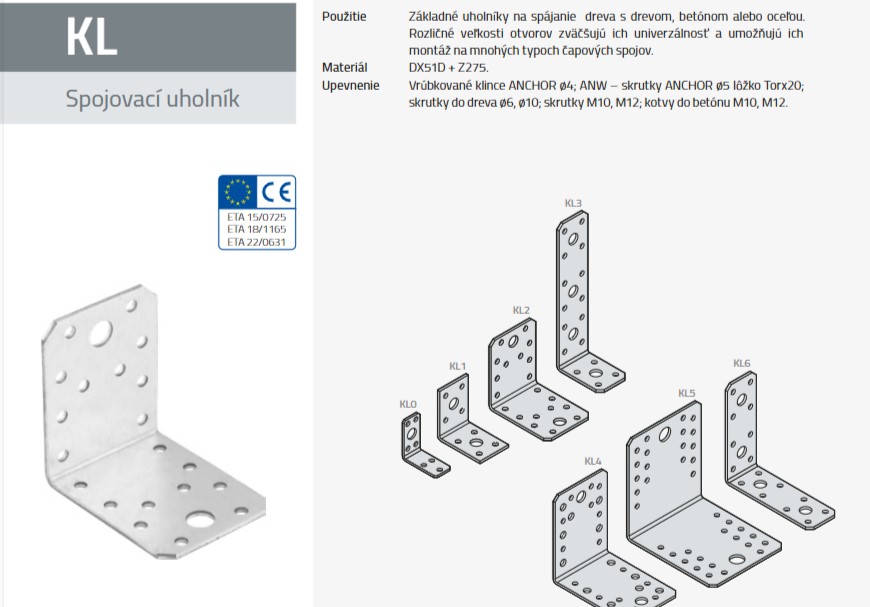 KL

Spojovací uholník

CE

ETA 15/0725
ETA 18/1165
ETA 22/0631

Použitie Základné uholníky na spájanie dreva s drevom, betónom alebo oceľou. Rozličné veľkosti otvorov zväčšujú ich univerzálnosť a umožňujú ich montáž na mnohých typoch čapových spojov.

Materiál DX51D + Z275.

Upevnenie Vrúbkované klince ANCHOR ø4; ANW – skrutky ANCHOR ø5 lôžko Torx20; skrutky do dreva ø6, ø10; skrutky M10, M12; kotvy do betónu M10, M12.

KL3

KL2

KL1

KL0

KL6

KL5

KL4