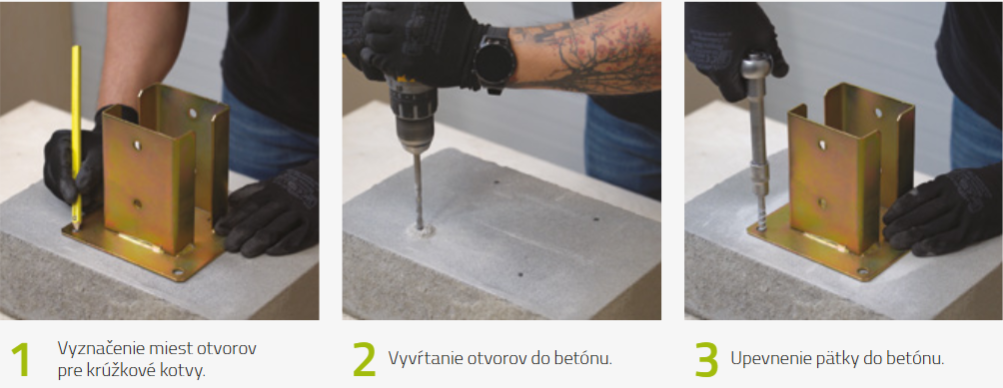 1 Vyznačenie miest otvorov pre krúžkové kotvy.

2 Vyvŕtanie otvorov do betónu.

3 Upevnenie pätky do betónu.