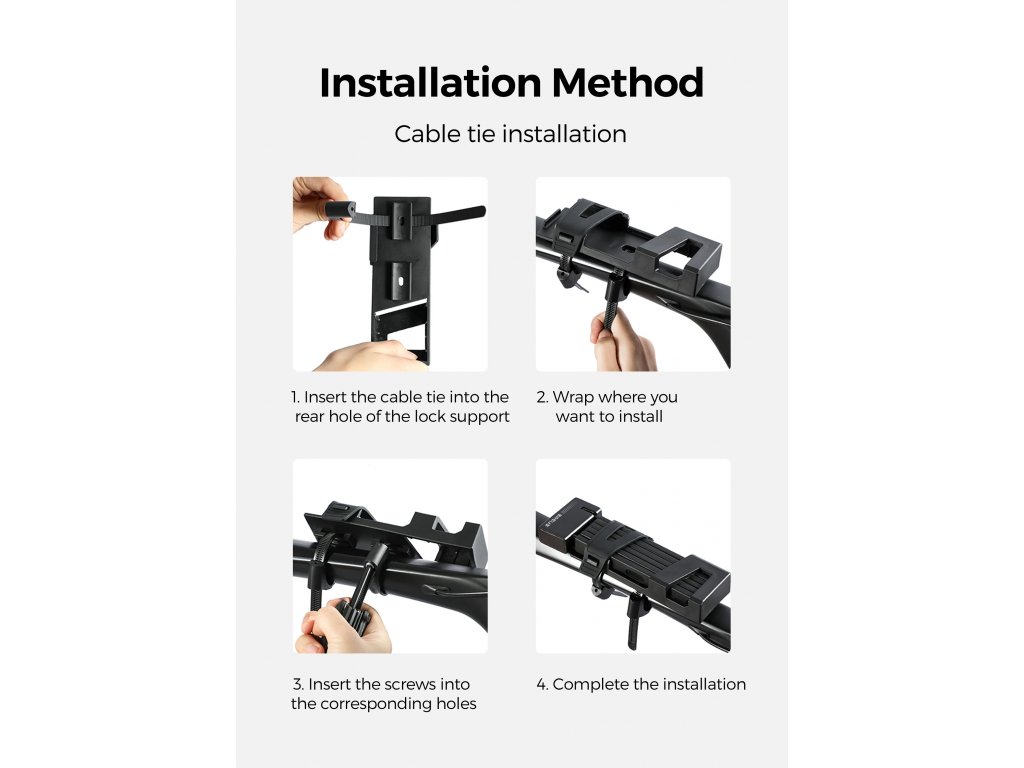 Installation Method

Cable tie installation

1. Insert the cable tie into the rear hole of the lock support

2. Wrap where you want to install

3. Insert the screws into the corresponding holes

4. Complete the installation