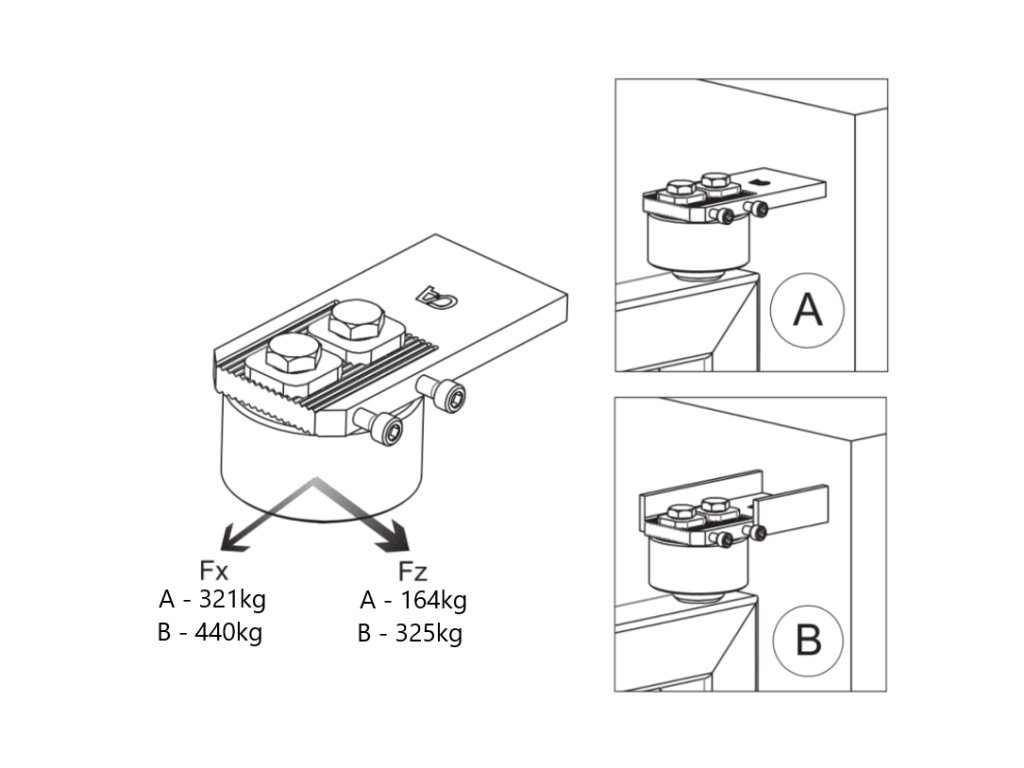 Fx
A - 321kg
B - 440kg

Fz
A - 164kg
B - 325kg

A

B