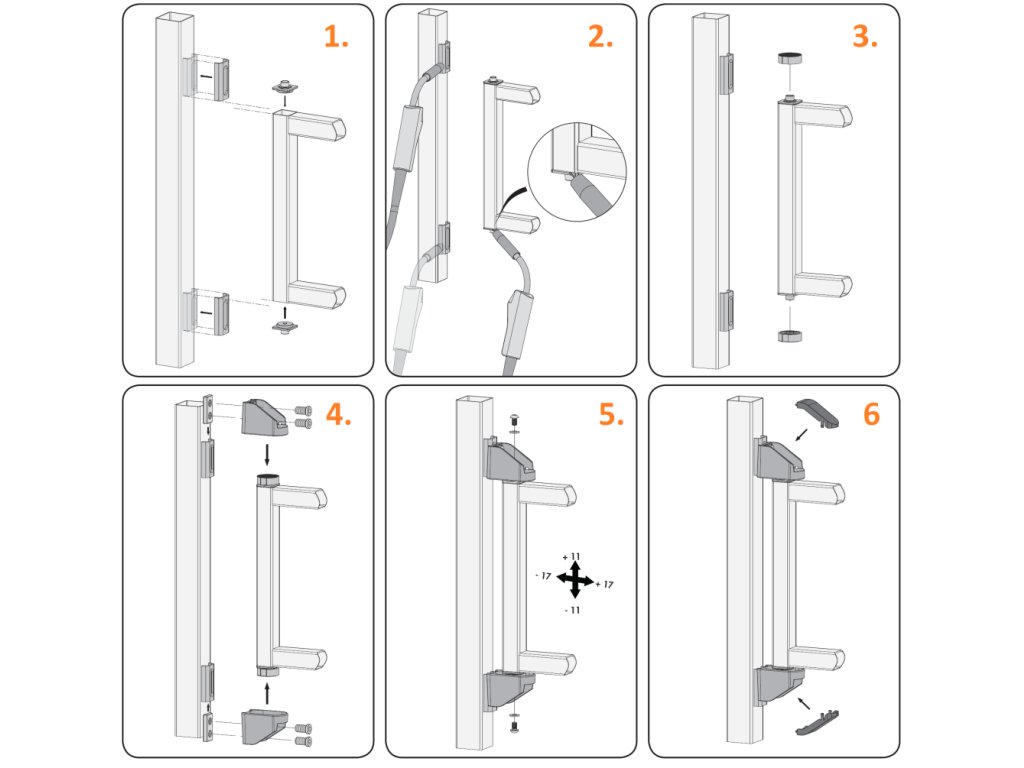 1.

2.

3.

4.

5.

+ 11
- 17
+ 17
- 11

6