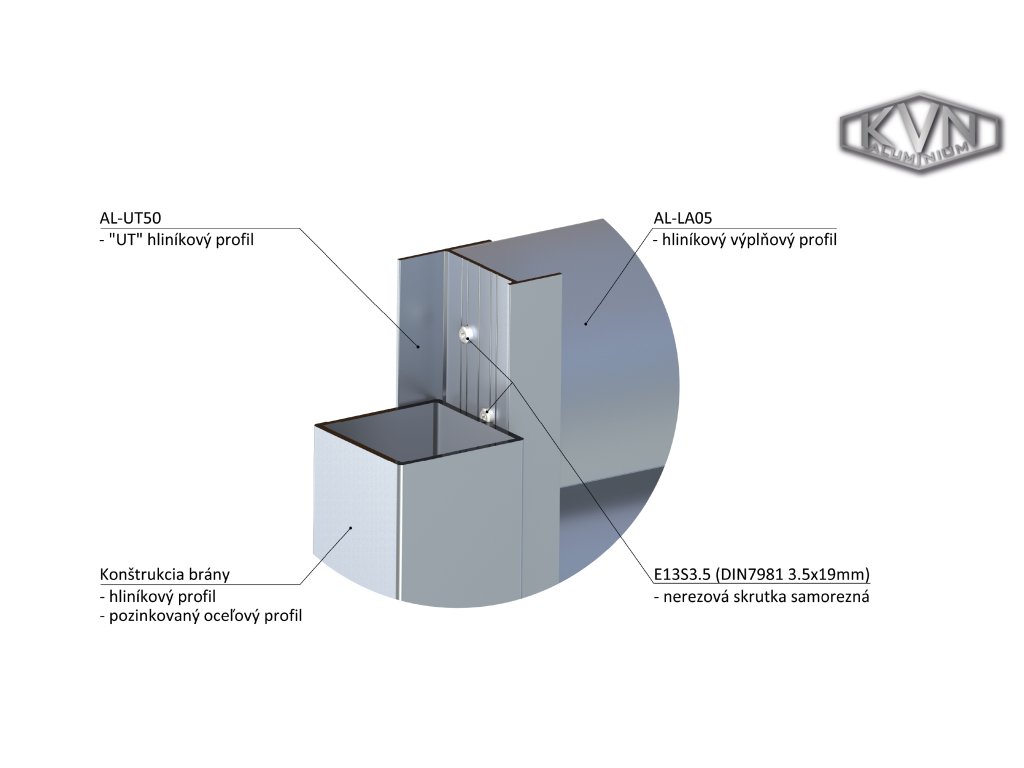 KVN
ALUMINIUM

AL-UT50
- "UT" hliníkový profil

AL-LA05
- hliníkový výplňový profil

Konštrukcia brány
- hliníkový profil
- pozinkovaný oceľový profil

E13S3.5 (DIN7981 3.5x19mm)
- nerezová skrutka samorezná