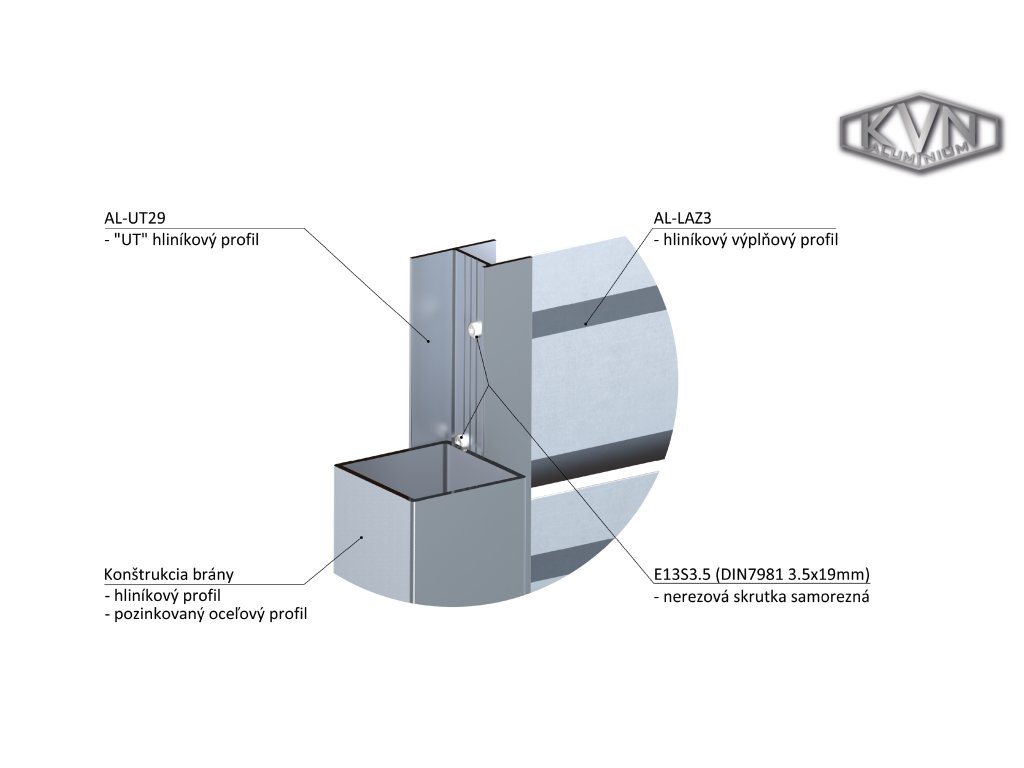 KVN
ALUMINIUM

AL-UT29
- "UT" hliníkový profil

AL-LAZ3
- hliníkový výplňový profil

Konštrukcia brány
- hliníkový profil
- pozinkovaný oceľový profil

E13S3.5 (DIN7981 3.5x19mm)
- nerezová skrutka samorezná