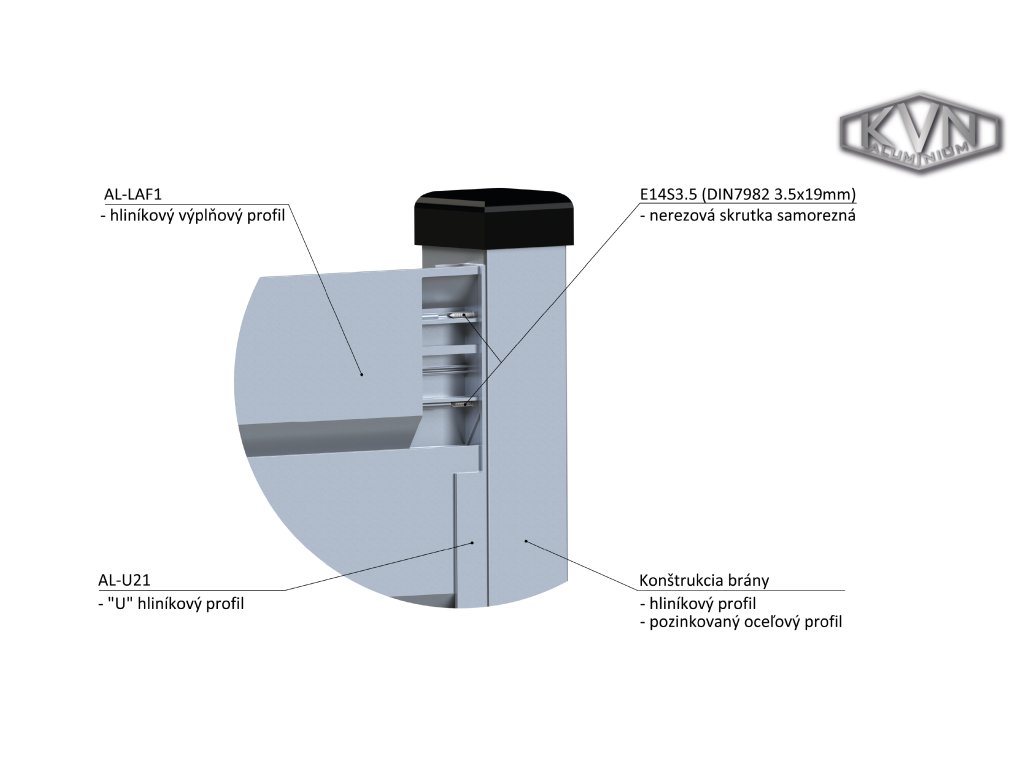 KVN
ALUMINIUM

AL-LAF1
- hliníkový výplňový profil

E14S3.5 (DIN7982 3.5x19mm)
- nerezová skrutka samorezná

AL-U21
- "U" hliníkový profil

Konštrukcia brány
- hliníkový profil
- pozinkovaný oceľový profil