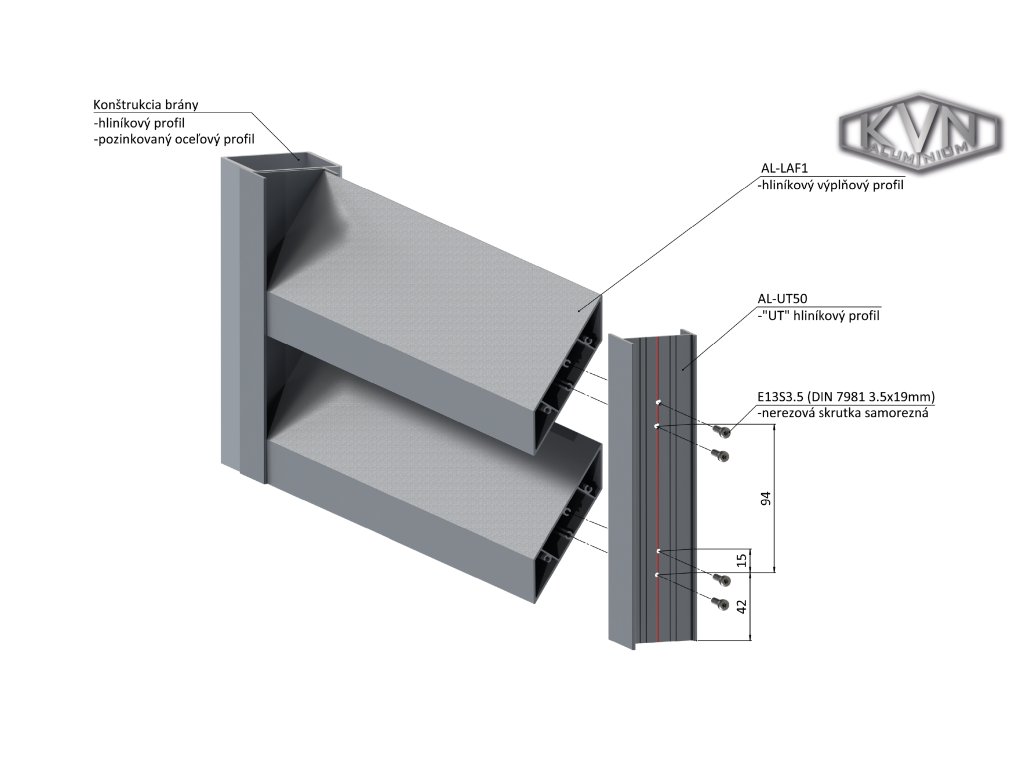 Konštrukcia brány
-hliníkový profil
-pozinkovaný oceľový profil

KVN
ALUMINIUM

AL-LAF1
-hliníkový výplňový profil

AL-UT50
-"UT" hliníkový profil

E13S3.5 (DIN 7981 3.5x19mm)
-nerezová skrutka samorezná

94

15

42