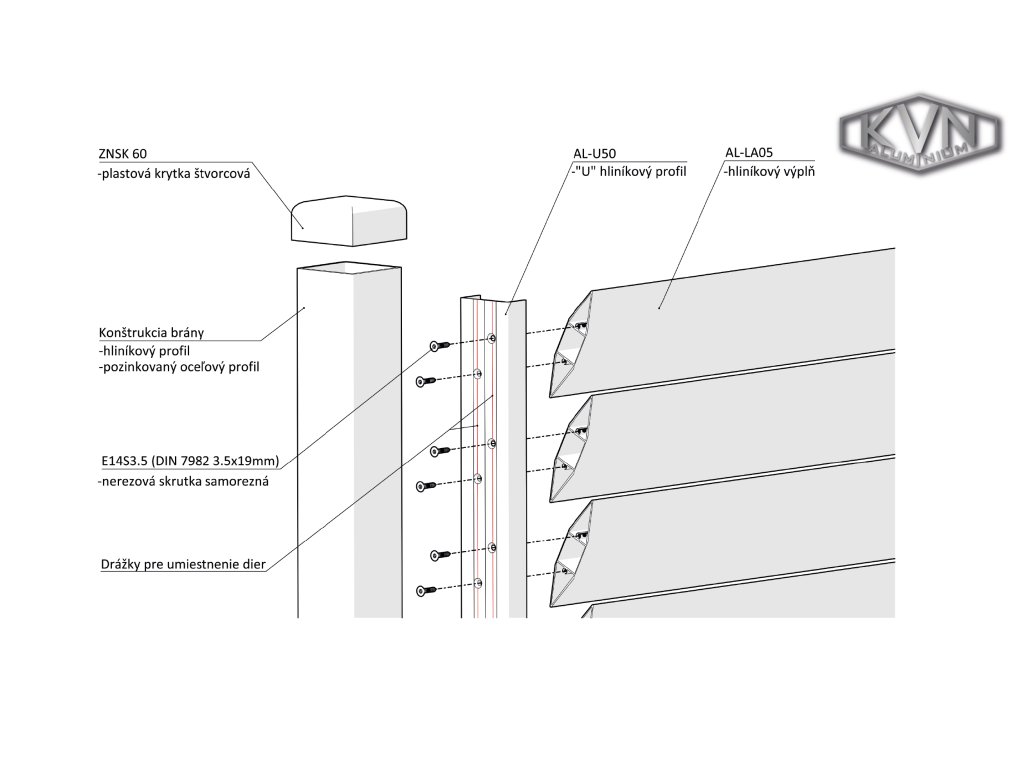 KVN
ALUMINIUM

ZNSK 60
-plastová krytka štvorcová

AL-U50
-"U" hliníkový profil

AL-LA05
-hliníkový výplň

Konštrukcia brány
-hliníkový profil
-pozinkovaný oceľový profil

E14S3.5 (DIN 7982 3.5x19mm)
-nerezová skrutka samorezná

Drážky pre umiestnenie dier