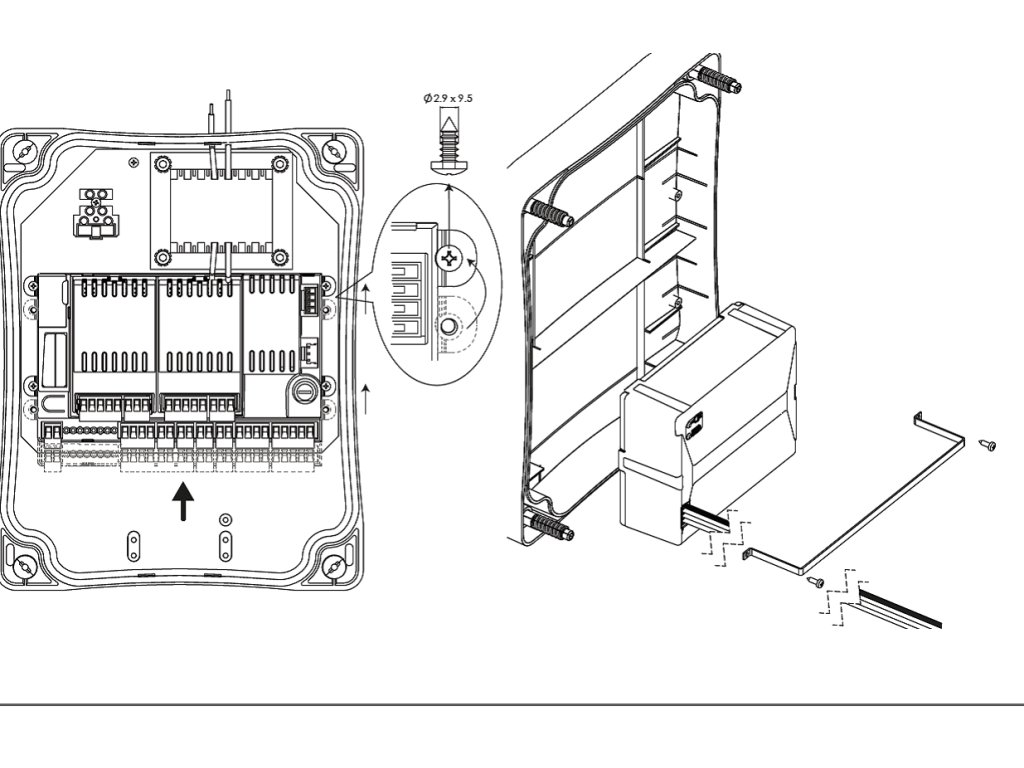 Ø 2.9 x 9.5