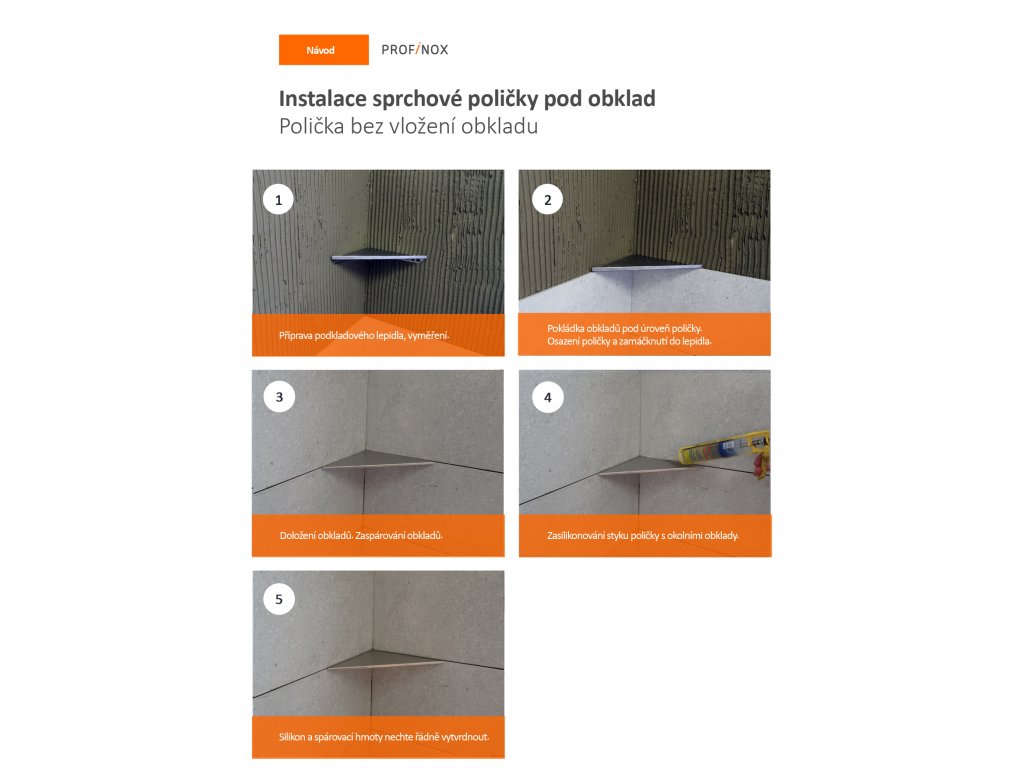 Návod

PROF/NOX

Instalace sprchové poličky pod obklad
Polička bez vložení obkladu

1

Příprava podkladového lepidla, vyměření.

2

Pokládka obkladů pod úroveň poličky.
Osazení poličky a zamáčknutí do lepidla.

3

Doložení obkladů. Zaspárování obkladů.

4

Zasilikonování styku poličky s okolními obklady.

5

Silikon a spárovací hmoty nechte řádně vytvrdnout.