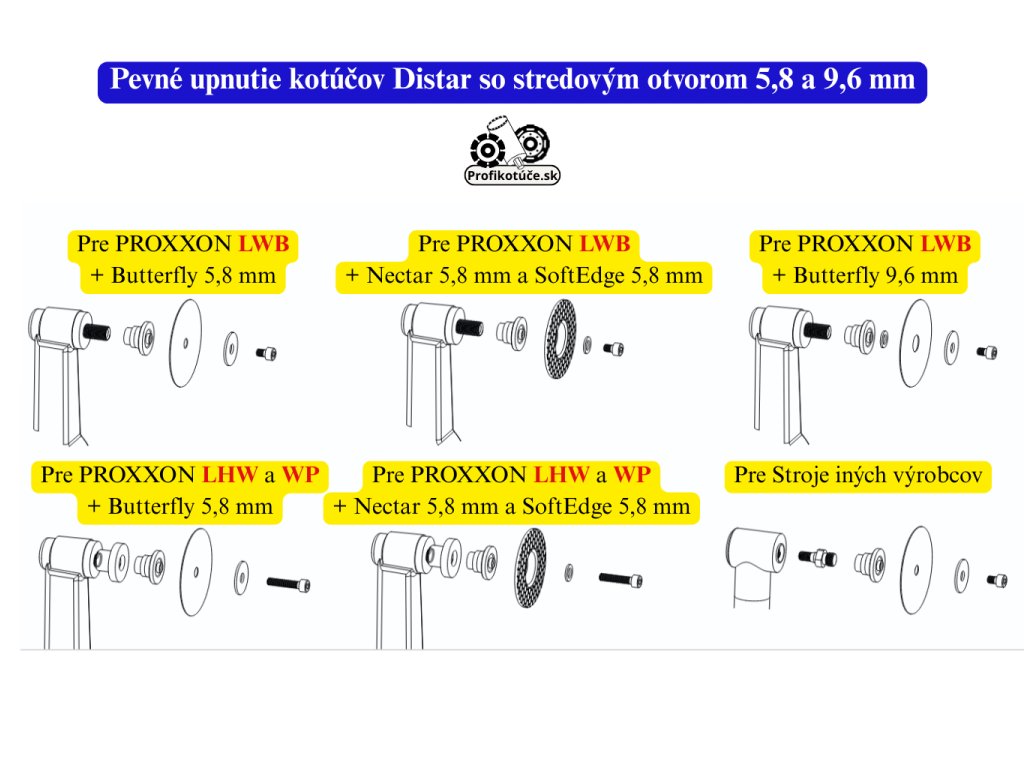 Pevné upnutie kotúčov Distar so stredovým otvorom 5,8 a 9,6 mm

Profikotúče.sk

Pre PROXXON LWB
+ Butterfly 5,8 mm

Pre PROXXON LWB
+ Nectar 5,8 mm a SoftEdge 5,8 mm

Pre PROXXON LWB
+ Butterfly 9,6 mm

Pre PROXXON LHW a WP
+ Butterfly 5,8 mm

Pre PROXXON LHW a WP
+ Nectar 5,8 mm a SoftEdge 5,8 mm

Pre Stroje iných výrobcov