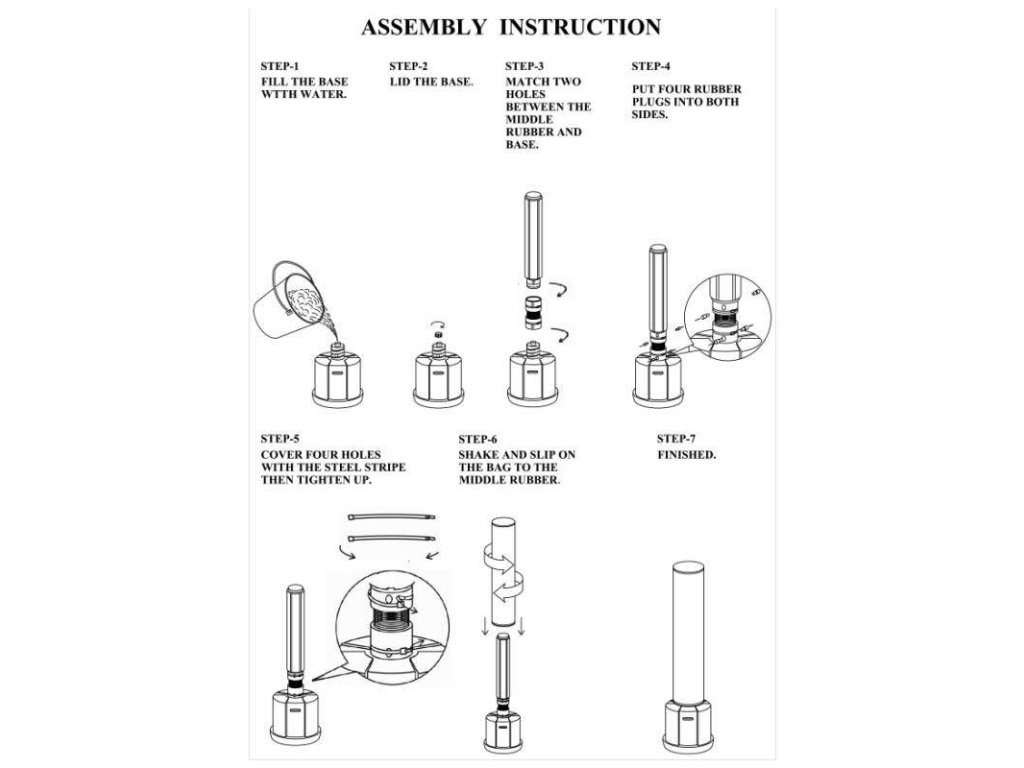 ASSEMBLY INSTRUCTION

STEP-1
FILL THE BASE WTTH WATER.

STEP-2
LID THE BASE.

STEP-3
MATCH TWO HOLES BETWEEN THE MIDDLE RUBBER AND BASE.

STEP-4
PUT FOUR RUBBER PLUGS INTO BOTH SIDES.

STEP-5
COVER FOUR HOLES WITH THE STEEL STRIPE THEN TIGHTEN UP.

STEP-6
SHAKE AND SLIP ON THE BAG TO THE MIDDLE RUBBER.

STEP-7
FINISHED.