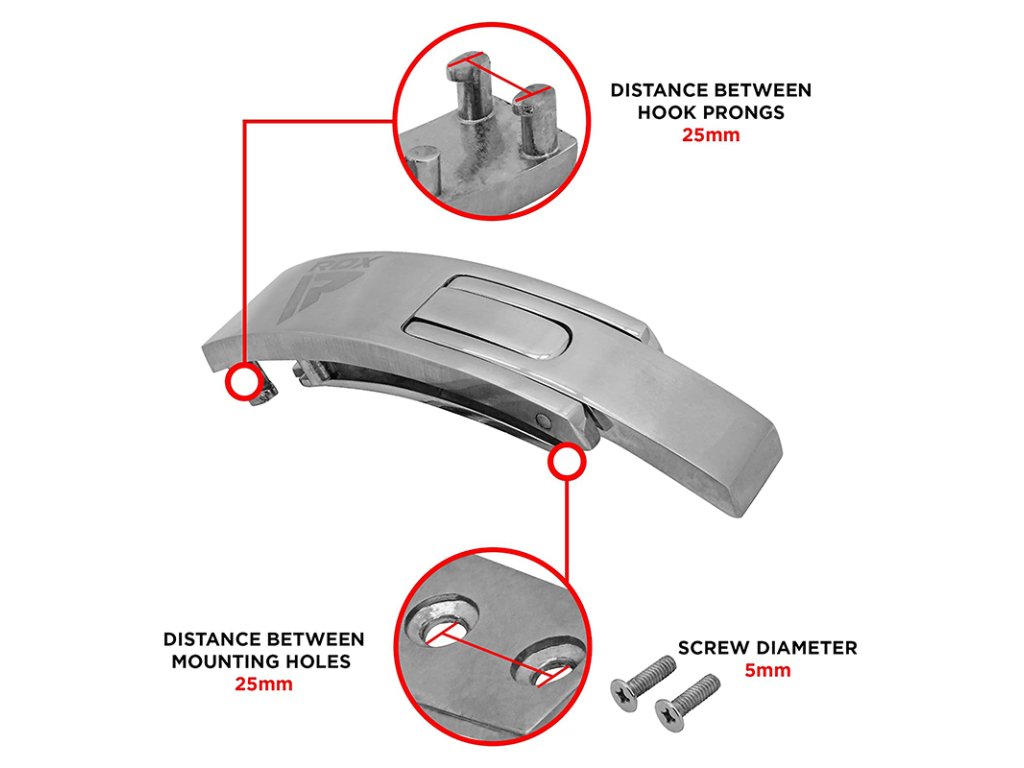 DISTANCE BETWEEN HOOK PRONGS
25mm

RDX

DISTANCE BETWEEN MOUNTING HOLES
25mm

SCREW DIAMETER
5mm