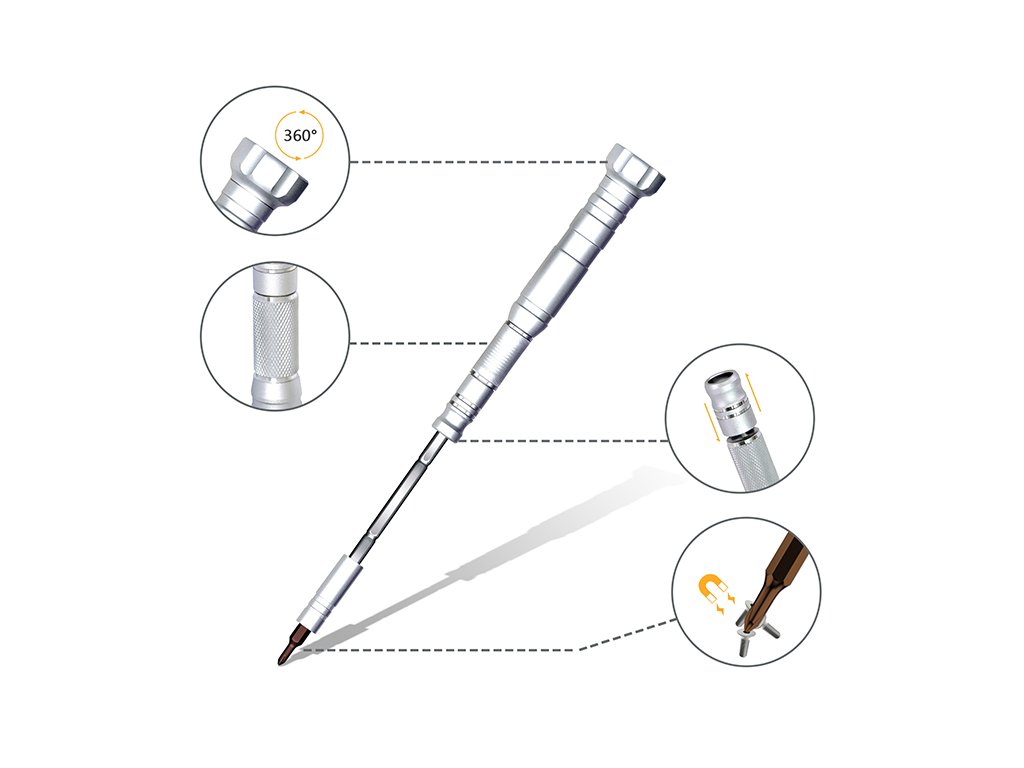 360°