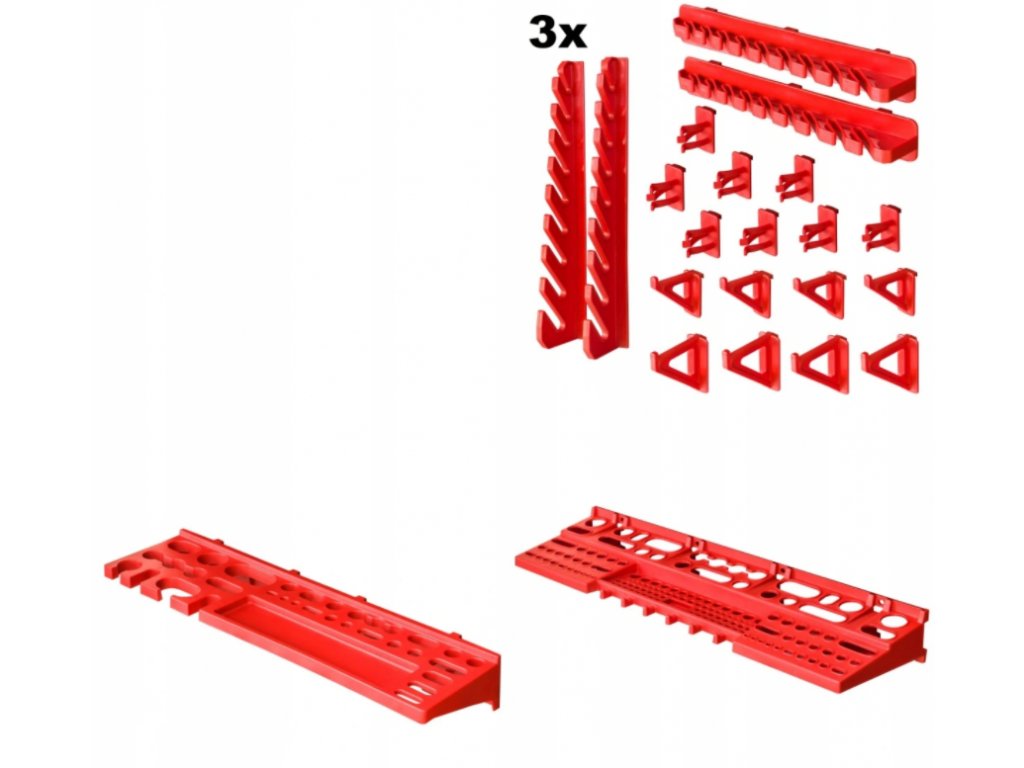 3x