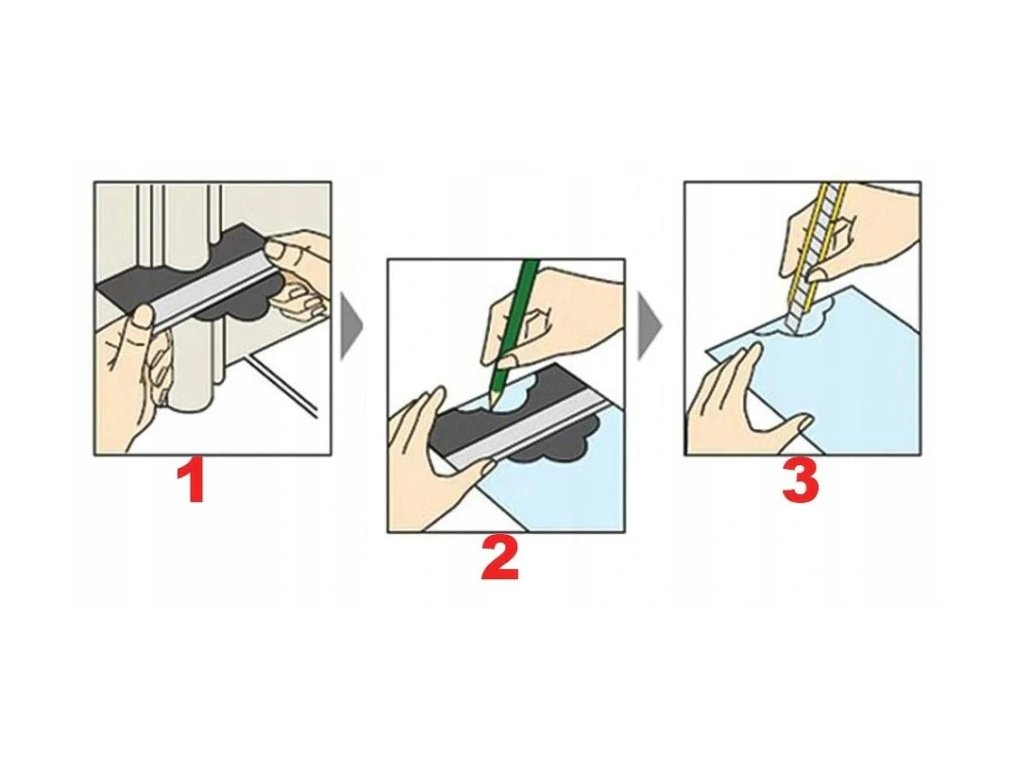 1

2

3