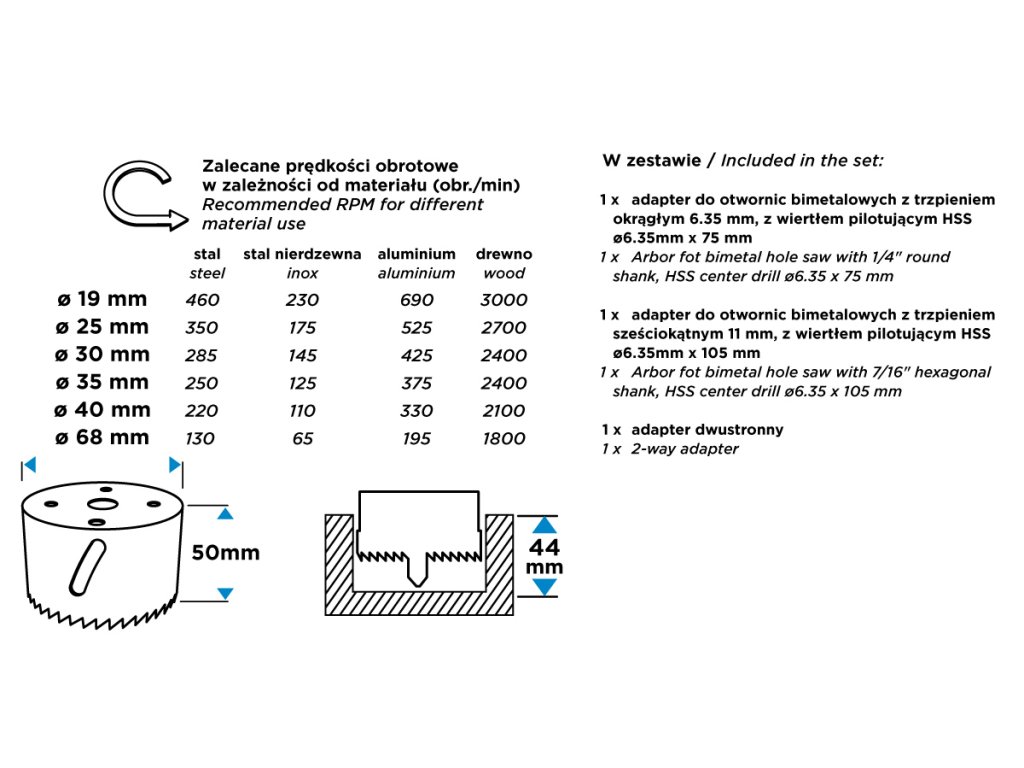 Zalecane prędkości obrotowe w zależności od materiału (obr./min)
Recommended RPM for different material use

|  | stal steel | stal nierdzewna inox | aluminium aluminium | drewno wood |
|---|---|---|---|---|
| ø 19 mm | 460 | 230 | 690 | 3000 |
| ø 25 mm | 350 | 175 | 525 | 2700 |
| ø 30 mm | 285 | 145 | 425 | 2400 |
| ø 35 mm | 250 | 125 | 375 | 2400 |
| ø 40 mm | 220 | 110 | 330 | 2100 |
| ø 68 mm | 130 | 65 | 195 | 1800 |

50mm

44 mm

W zestawie / Included in the set:

1 x adapter do otwornic bimetalowych z trzpieniem okrągłym 6.35 mm, z wiertłem pilotującym HSS ø6.35mm x 75 mm
1 x Arbor fot bimetal hole saw with 1/4" round shank, HSS center drill ø6.35 x 75 mm

1 x adapter do otwornic bimetalowych z trzpieniem sześciokątnym 11 mm, z wiertłem pilotującym HSS ø6.35mm x 105 mm
1 x Arbor fot bimetal hole saw with 7/16" hexagonal shank, HSS center drill ø6.35 x 105 mm

1 x adapter dwustronny
1 x 2-way adapter