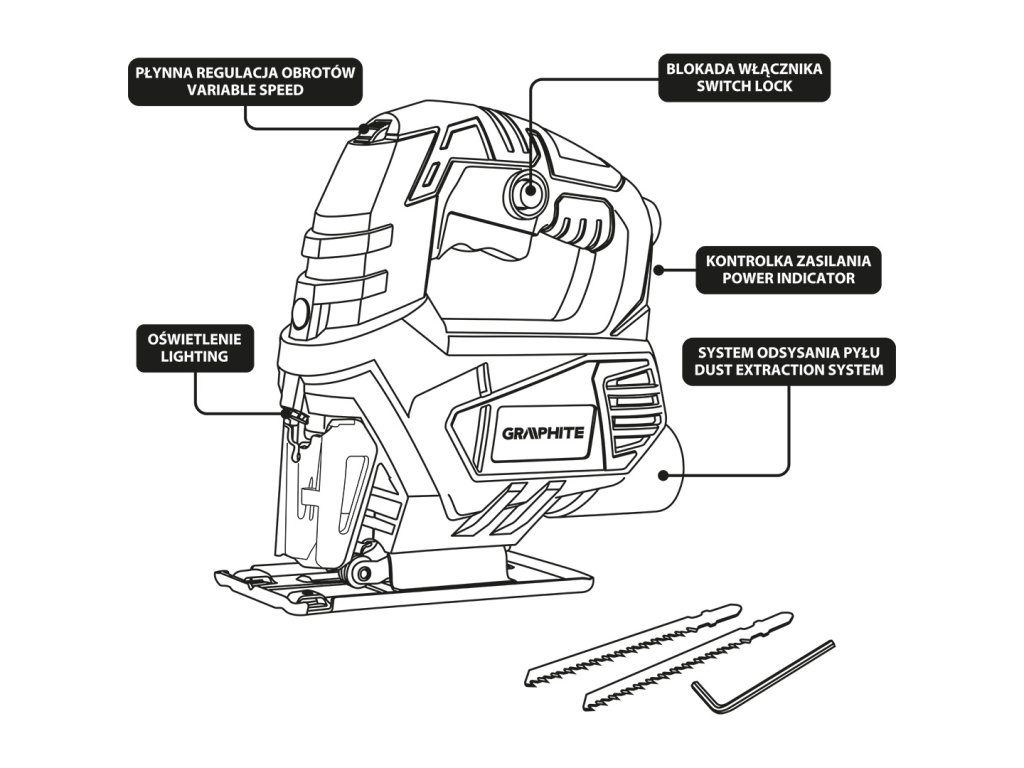 PŁYNNA REGULACJA OBROTÓW
VARIABLE SPEED

BLOKADA WŁĄCZNIKA
SWITCH LOCK

KONTROLKA ZASILANIA
POWER INDICATOR

OŚWIETLENIE
LIGHTING

SYSTEM ODSYSANIA PYŁU
DUST EXTRACTION SYSTEM

GRAPHITE