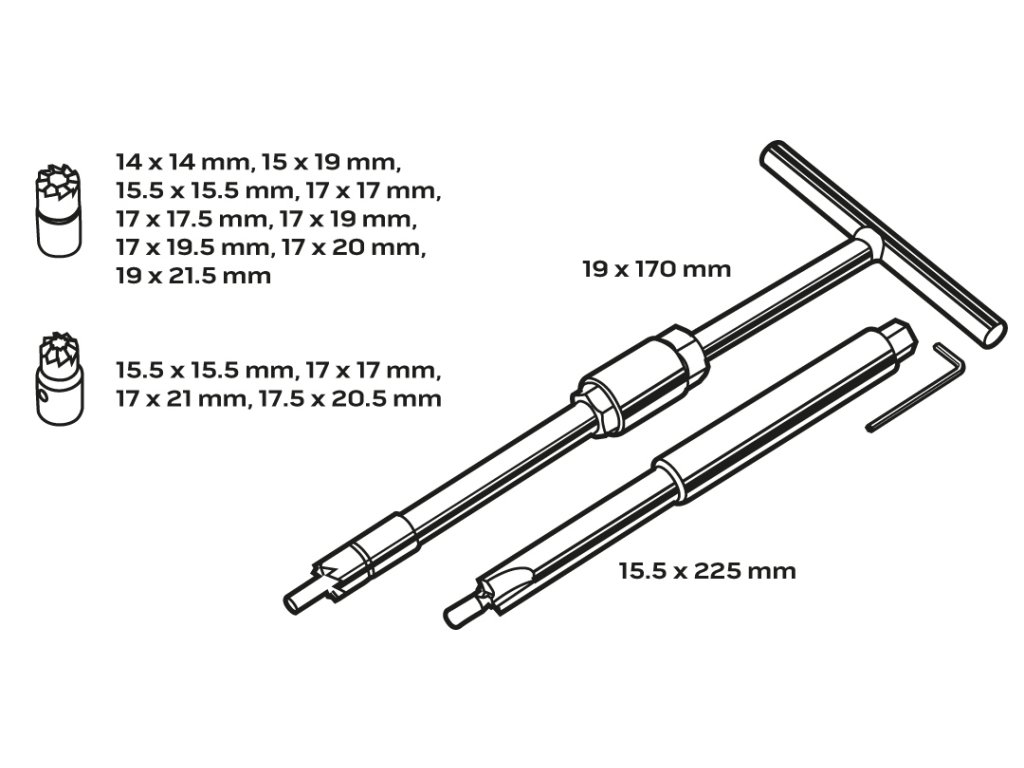 14 x 14 mm, 15 x 19 mm, 15.5 x 15.5 mm, 17 x 17 mm, 17 x 17.5 mm, 17 x 19 mm, 17 x 19.5 mm, 17 x 20 mm, 19 x 21.5 mm

15.5 x 15.5 mm, 17 x 17 mm, 17 x 21 mm, 17.5 x 20.5 mm

19 x 170 mm

15.5 x 225 mm