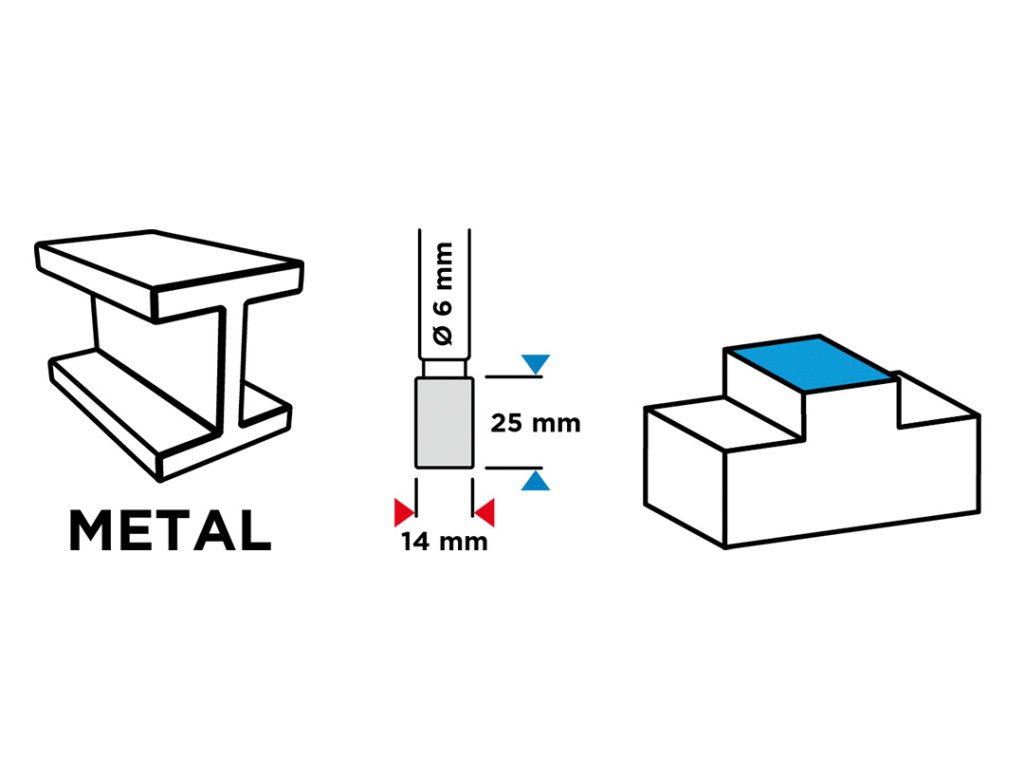 METAL

Ø 6 mm

25 mm

14 mm