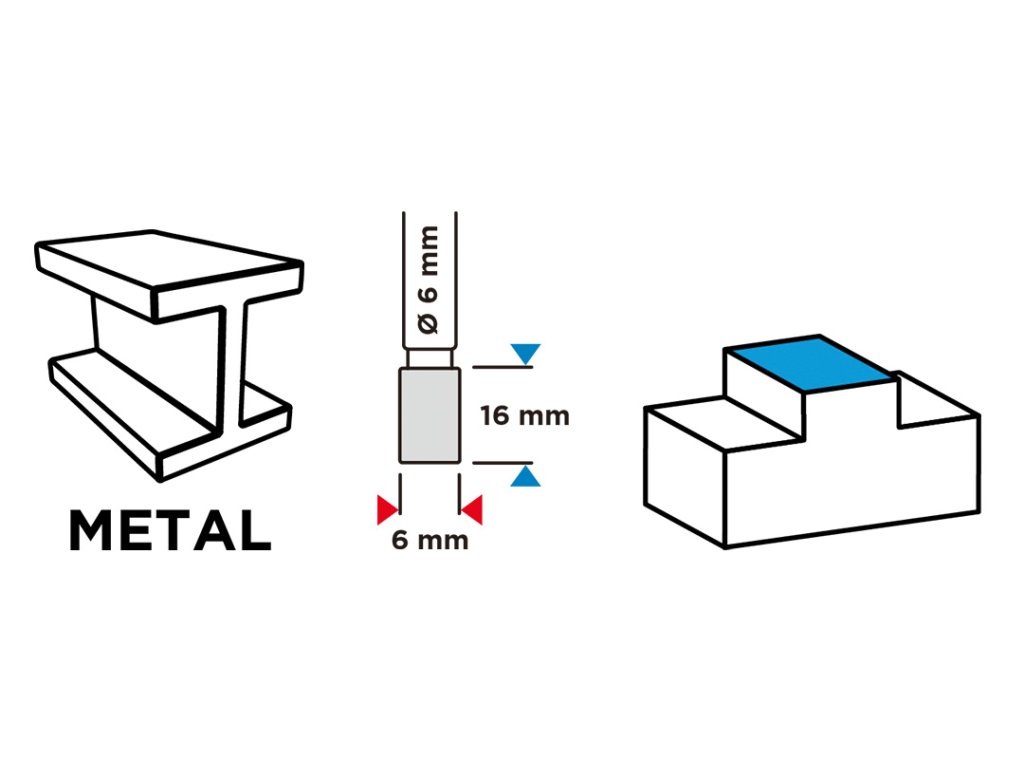 METAL

Ø 6 mm

16 mm

6 mm