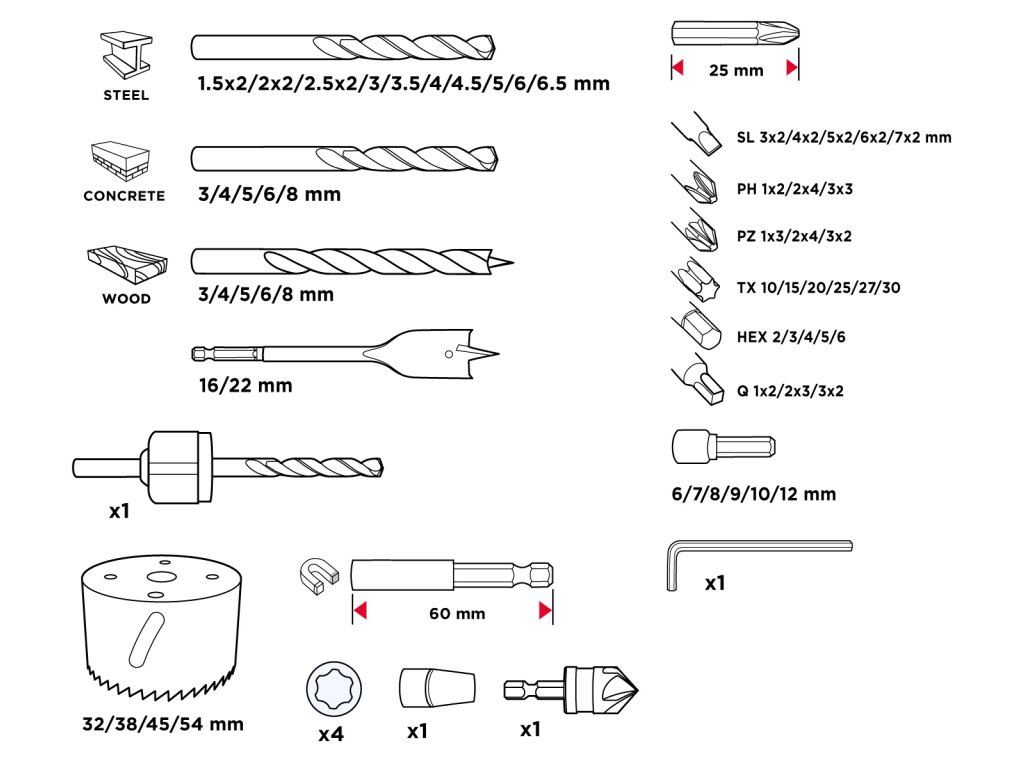 STEEL

1.5x2/2x2/2.5x2/3/3.5/4/4.5/5/6/6.5 mm

CONCRETE

3/4/5/6/8 mm

WOOD

3/4/5/6/8 mm

16/22 mm

x1

32/38/45/54 mm

60 mm

x4

x1

x1

25 mm

SL 3x2/4x2/5x2/6x2/7x2 mm

PH 1x2/2x4/3x3

PZ 1x3/2x4/3x2

TX 10/15/20/25/27/30

HEX 2/3/4/5/6

Q 1x2/2x3/3x2

6/7/8/9/10/12 mm

x1