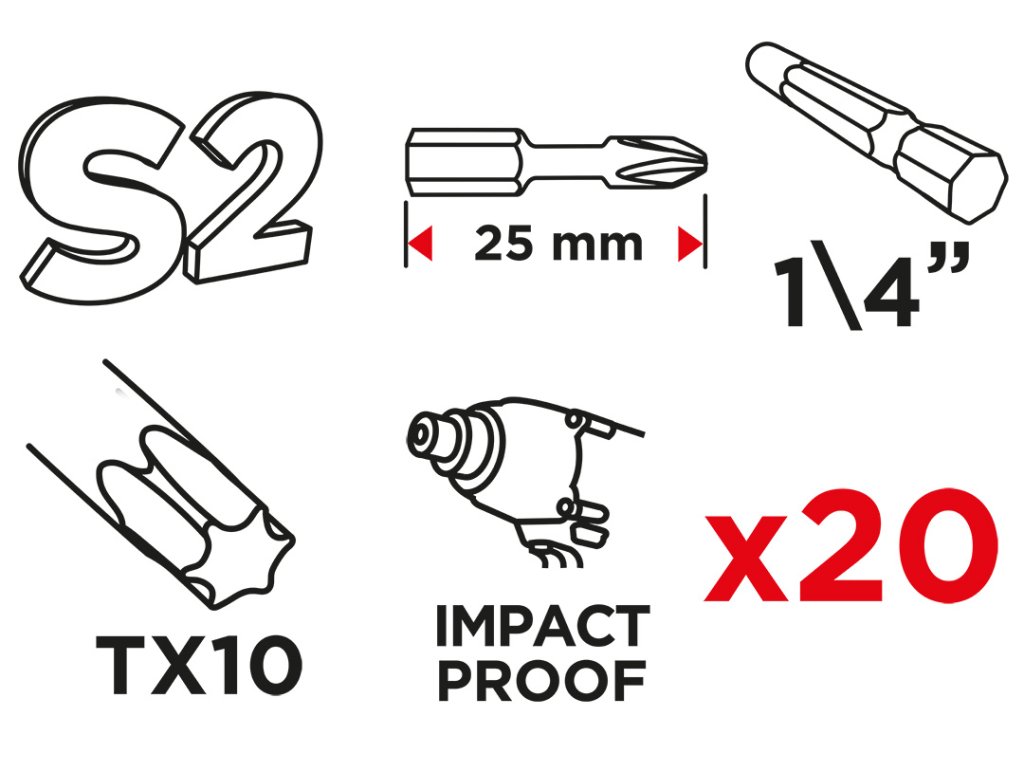 S2

25 mm

1\4”

TX10

IMPACT PROOF

x20