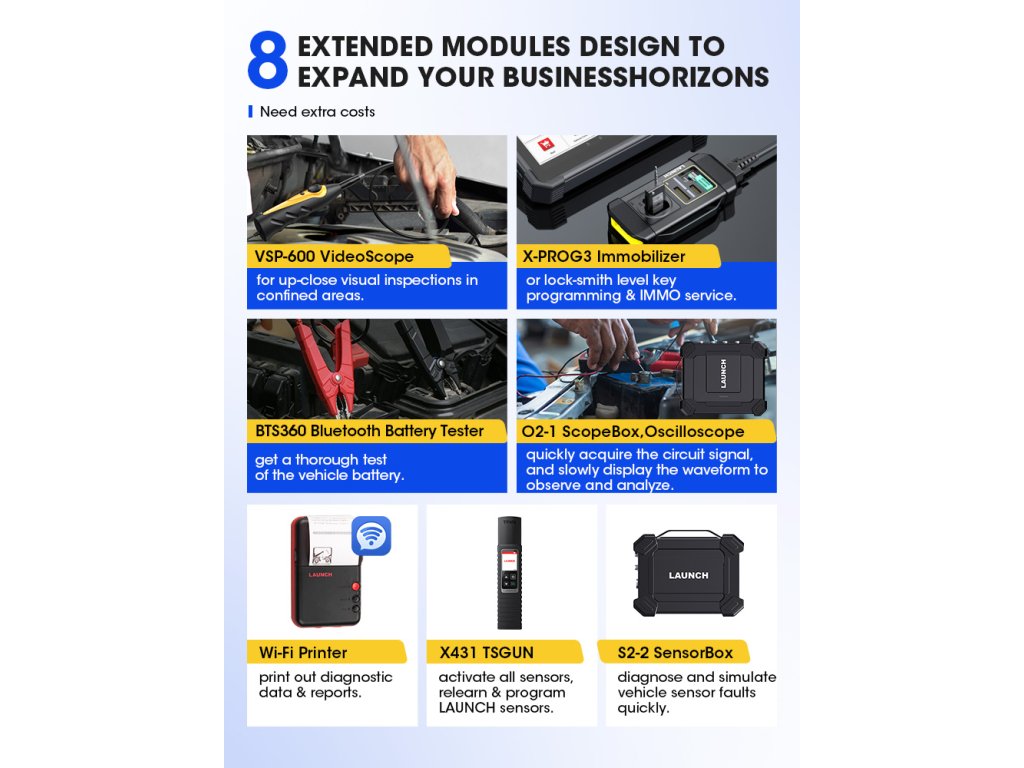 8 EXTENDED MODULES DESIGN TO EXPAND YOUR BUSINESSHORIZONS

Need extra costs

VSP-600 VideoScope
for up-close visual inspections in confined areas.

X-PROG3 Immobilizer
or lock-smith level key programming & IMMO service.

BTS360 Bluetooth Battery Tester
get a thorough test of the vehicle battery.

LAUNCH

O2-1 ScopeBox,Oscilloscope
quickly acquire the circuit signal, and slowly display the waveform to observe and analyze.

LAUNCH

Wi-Fi Printer
print out diagnostic data & reports.

X431 TSGUN
activate all sensors, relearn & program LAUNCH sensors.

LAUNCH

S2-2 SensorBox
diagnose and simulate vehicle sensor faults quickly.