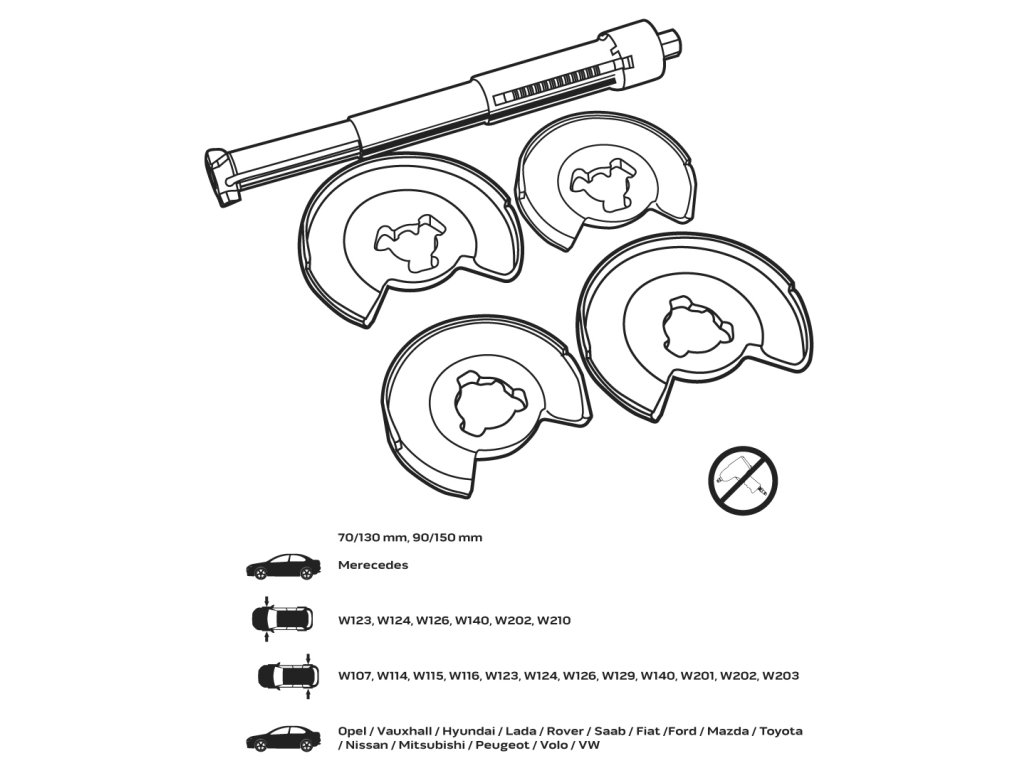 70/130 mm, 90/150 mm

Merecedes

W123, W124, W126, W140, W202, W210

W107, W114, W115, W116, W123, W124, W126, W129, W140, W201, W202, W203

Opel / Vauxhall / Hyundai / Lada / Rover / Saab / Fiat /Ford / Mazda / Toyota / Nissan / Mitsubishi / Peugeot / Volo / VW