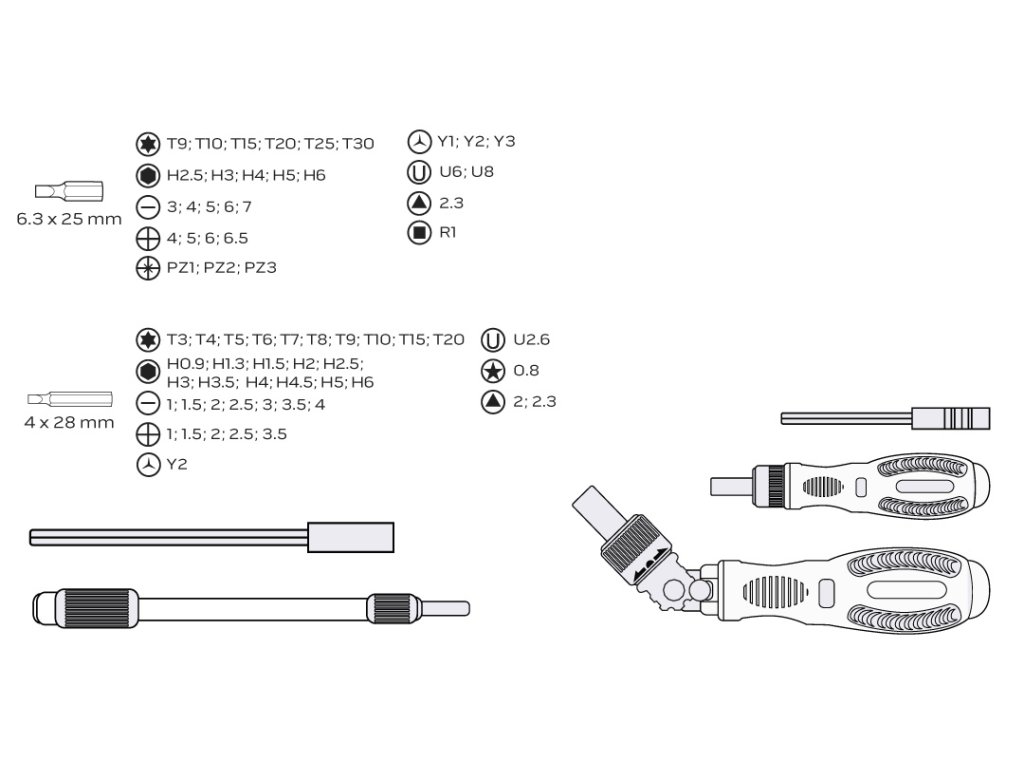 6.3 x 25 mm

T9; T10; T15; T20; T25; T30
H2.5; H3; H4; H5; H6
3; 4; 5; 6; 7
4; 5; 6; 6.5
PZ1; PZ2; PZ3

Y1; Y2; Y3
U6; U8
2.3
R1

4 x 28 mm

T3; T4; T5; T6; T7; T8; T9; T10; T15; T20
H0.9; H1.3; H1.5; H2; H2.5; H3; H3.5; H4; H4.5; H5; H6
1; 1.5; 2; 2.5; 3; 3.5; 4
1; 1.5; 2; 2.5; 3.5
Y2

U2.6
0.8
2; 2.3