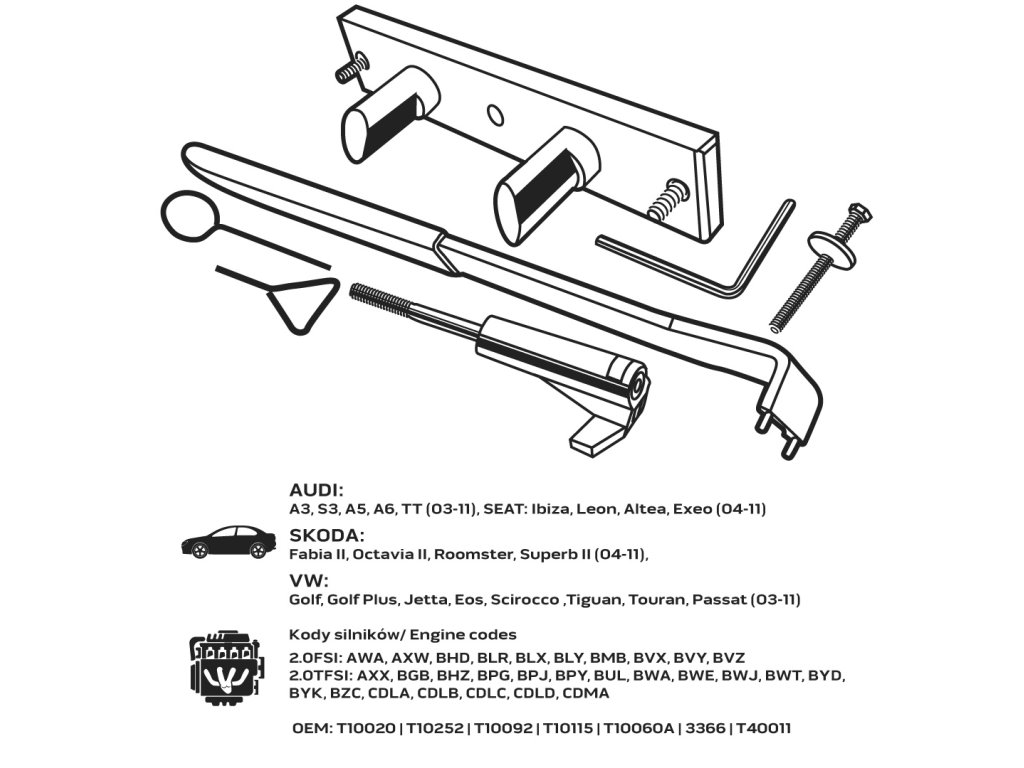 AUDI:
A3, S3, A5, A6, TT (03-11), SEAT: Ibiza, Leon, Altea, Exeo (04-11)

SKODA:
Fabia II, Octavia II, Roomster, Superb II (04-11),

VW:
Golf, Golf Plus, Jetta, Eos, Scirocco ,Tiguan, Touran, Passat (03-11)

Kody silników/ Engine codes
2.0FSI: AWA, AXW, BHD, BLR, BLX, BLY, BMB, BVX, BVY, BVZ
2.0TFSI: AXX, BGB, BHZ, BPG, BPJ, BPY, BUL, BWA, BWE, BWJ, BWT, BYD, BYK, BZC, CDLA, CDLB, CDLC, CDLD, CDMA

OEM: T10020 | T10252 | T10092 | T10115 | T10060A | 3366 | T40011