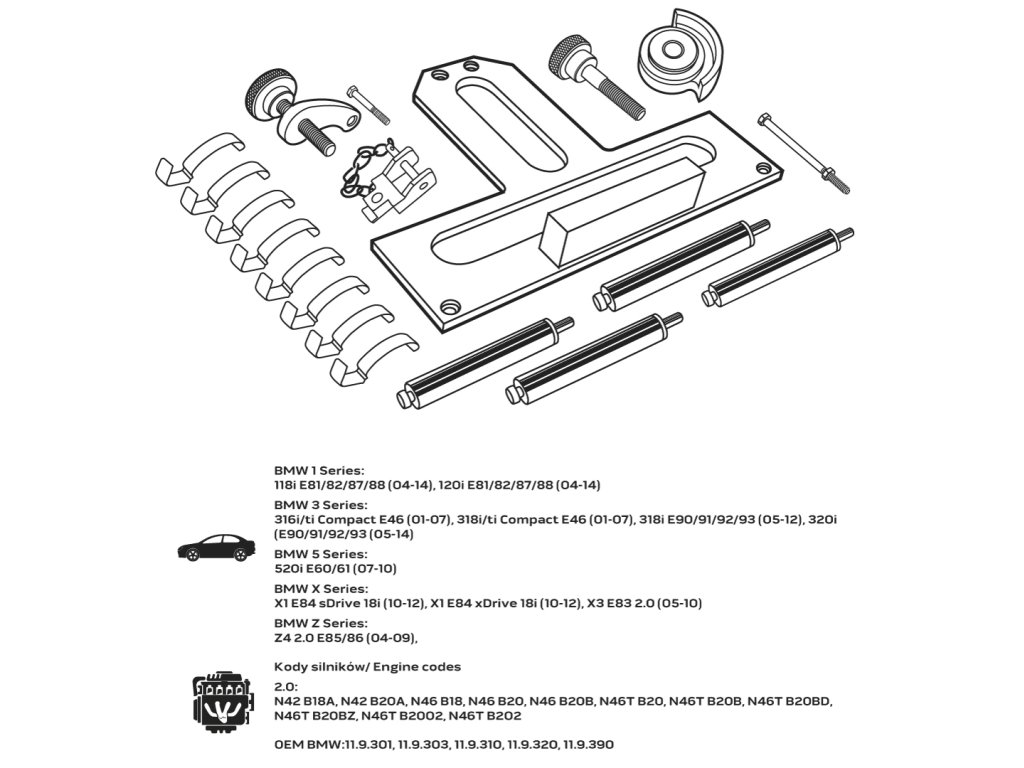 BMW 1 Series:
118i E81/82/87/88 (04-14), 120i E81/82/87/88 (04-14)

BMW 3 Series:
316i/ti Compact E46 (01-07), 318i/ti Compact E46 (01-07), 318i E90/91/92/93 (05-12), 320i (E90/91/92/93 (05-14)

BMW 5 Series:
520i E60/61 (07-10)

BMW X Series:
X1 E84 sDrive 18i (10-12), X1 E84 xDrive 18i (10-12), X3 E83 2.0 (05-10)

BMW Z Series:
Z4 2.0 E85/86 (04-09),

Kody silników/ Engine codes

2.0:
N42 B18A, N42 B20A, N46 B18, N46 B20, N46 B20B, N46T B20, N46T B20B, N46T B20BD, N46T B20BZ, N46T B2002, N46T B202

OEM BMW:11.9.301, 11.9.303, 11.9.310, 11.9.320, 11.9.390