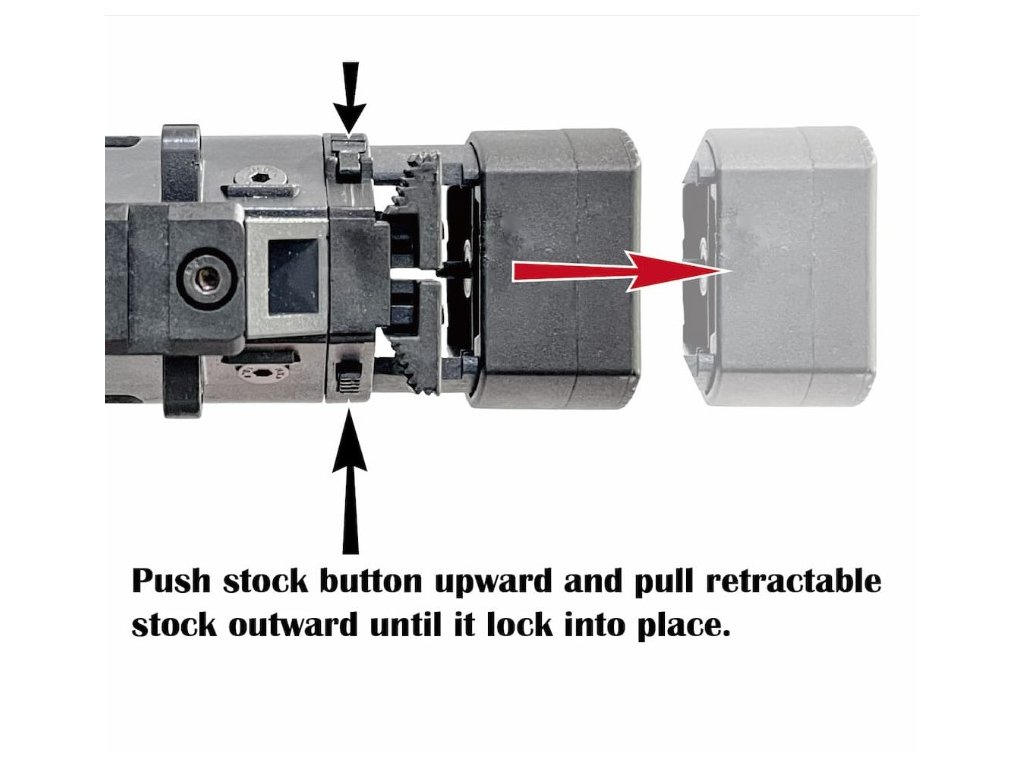 Push stock button upward and pull retractable stock outward until it lock into place.