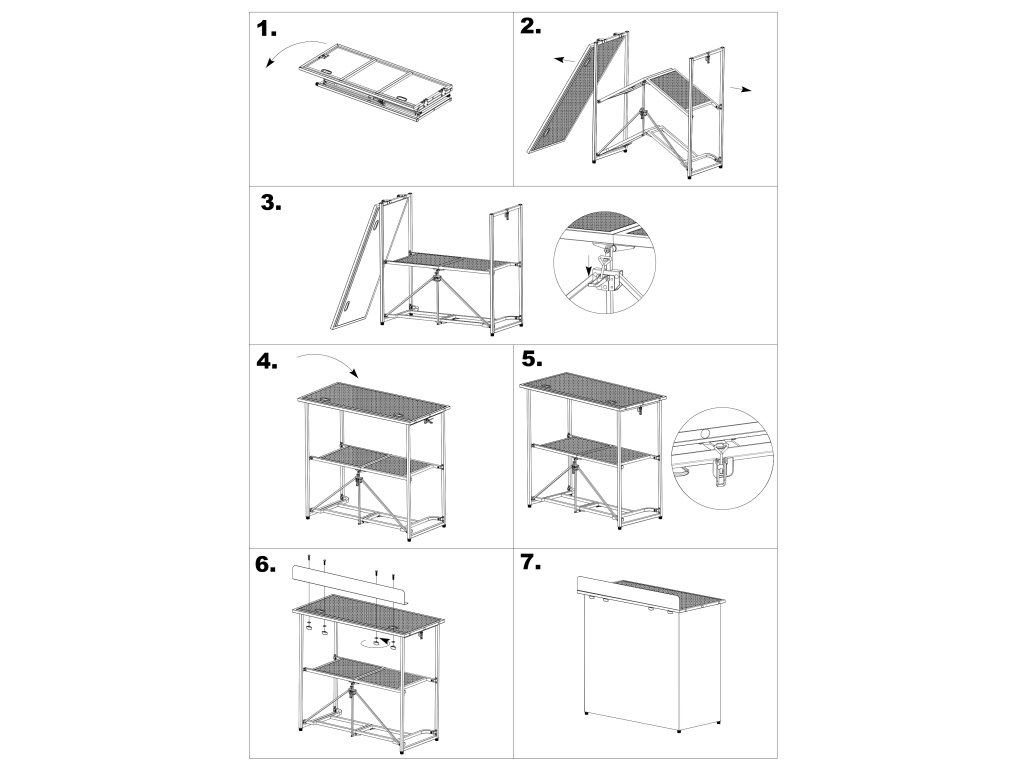 1.

2.

3.

4.

5.

6.

7.